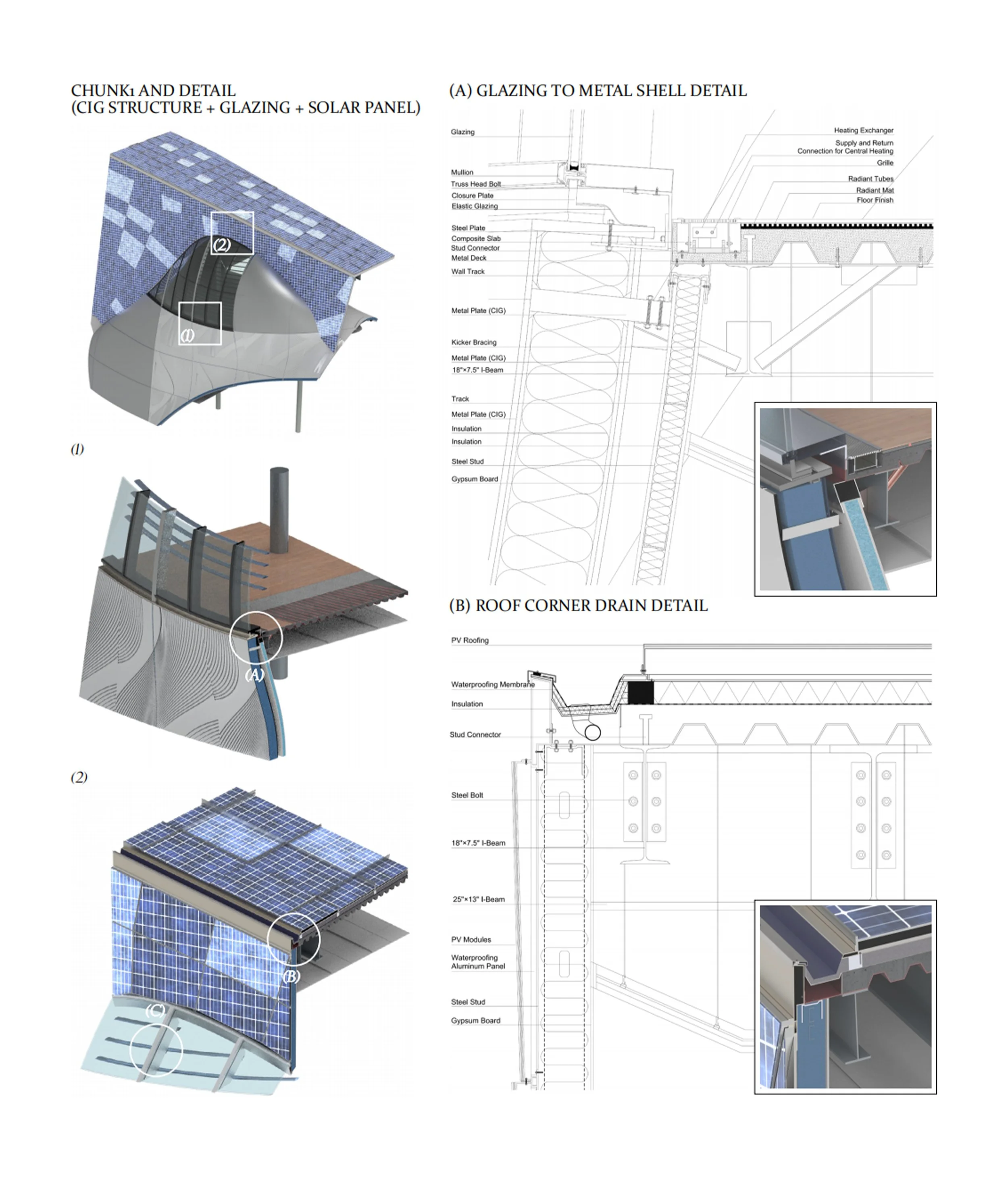 CHUNK1 AND DETAIL
(CIG STRUCTURE + GLAZING + SOLAR PANEL)

(2)

(1)

(1)

(A)

(2)

(B)

(C)

(A) GLAZING TO METAL SHELL DETAIL

Glazing
Mullion
Truss Head Bolt
Closure Plate
Elastic Glazing
Steel Plate
Composite Slab
Stud Connector
Metal Deck
Wall Track
Metal Plate (CIG)
Kicker Bracing
Metal Plate (CIG)
18"×7.5" I-Beam
Track
Metal Plate (CIG)
Insulation
Insulation
Steel Stud
Gypsum Board

Heating Exchanger
Supply and Return Connection for Central Heating
Grille
Radiant Tubes
Radiant Mat
Floor Finish

(B) ROOF CORNER DRAIN DETAIL

PV Roofing
Waterproofing Membrane
Insulation
Stud Connector
Steel Bolt
18"×7.5" I-Beam
25"×13" I-Beam
PV Modules
Waterproofing Aluminum Panel
Steel Stud
Gypsum Board