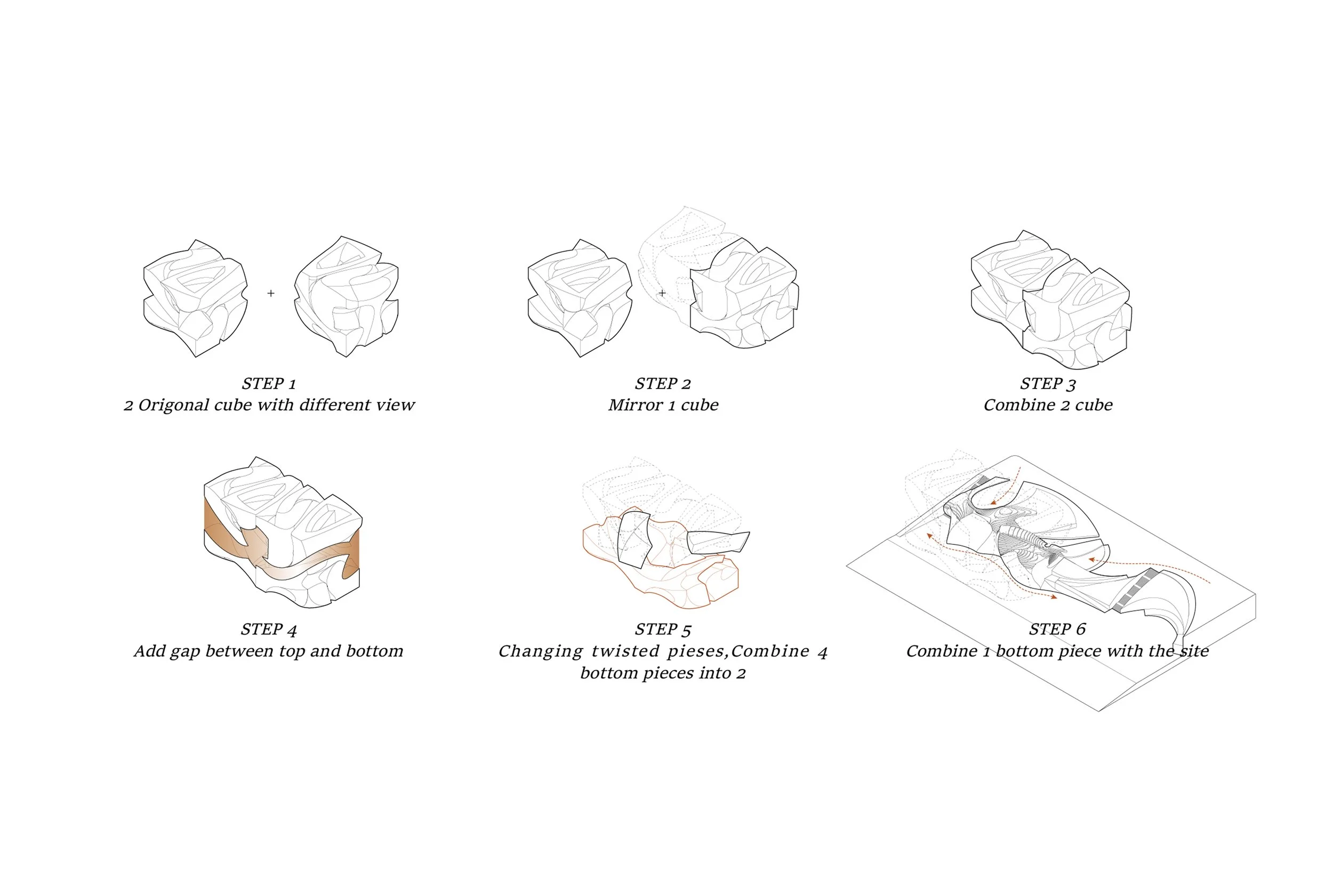 +

STEP 1
2 Origonal cube with different view

+

STEP 2
Mirror 1 cube

STEP 3
Combine 2 cube

STEP 4
Add gap between top and bottom

STEP 5
Changing twisted pieses,Combine 4 bottom pieces into 2

STEP 6
Combine 1 bottom piece with the site