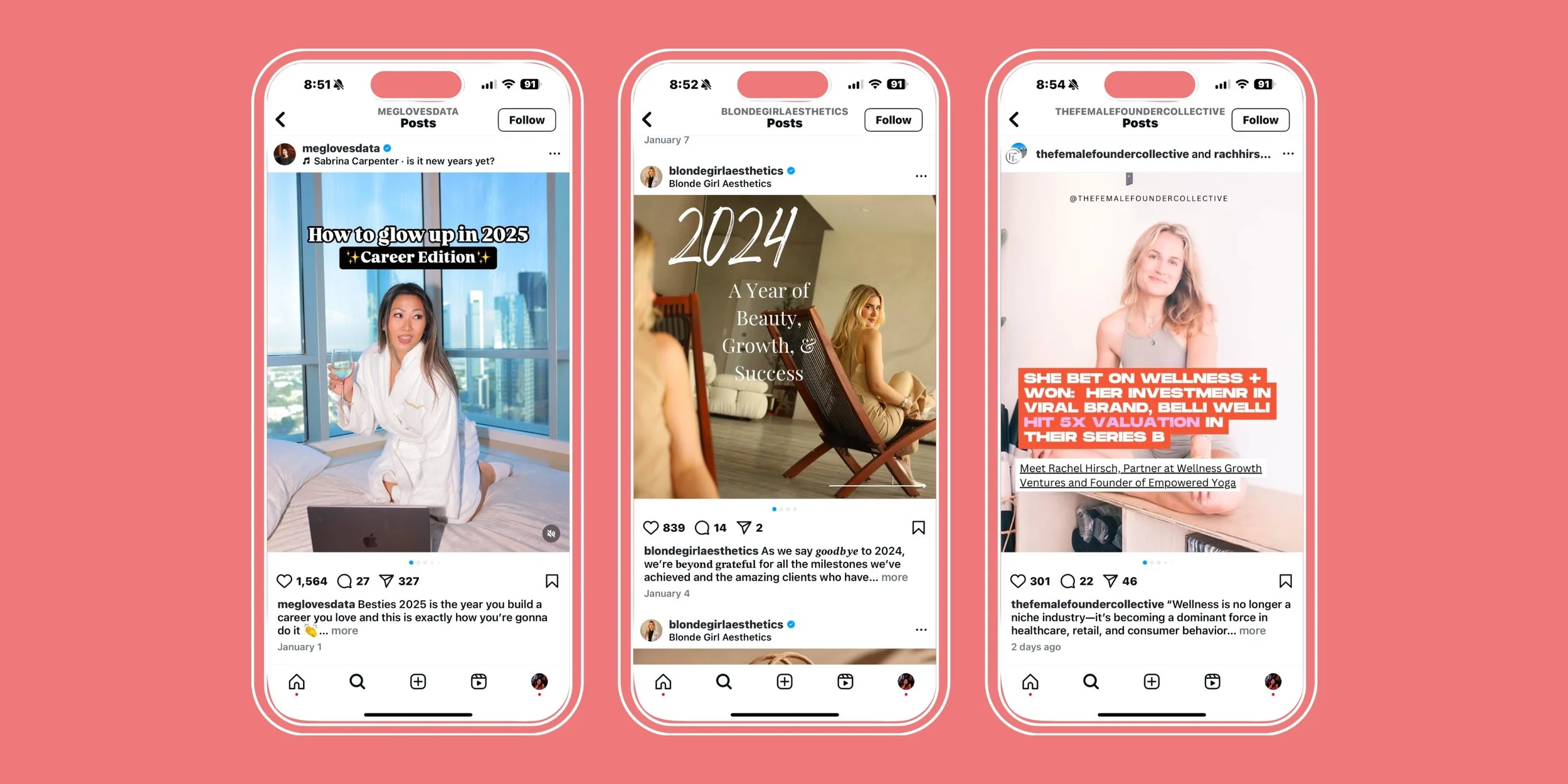 8:51 91

MEGLOVESDATA
Posts

Follow

meglovesdata
Sabrina Carpenter · is it new years yet?

How to glow up in 2025
✨Career Edition✨

1,564 27 327

meglovesdata Besties 2025 is the year you build a career you love and this is exactly how you're gonna do it 👏... more

January 1

8:52 91

BLONDEGIRLAESTHETICS
Posts

Follow

January 7

blondegirlaesthetics
Blonde Girl Aesthetics

2024

A Year of Beauty, Growth, & Success

839 14 2

blondegirlaesthetics As we say goodbye to 2024, we're beyond grateful for all the milestones we've achieved and the amazing clients who have... more

January 4

blondegirlaesthetics
Blonde Girl Aesthetics

8:54 91

THEFEMALEFOUNDERCOLLECTIVE
Posts

Follow

thefemalefoundercollective and rachhirs...

@THEFEMALEFOUNDERCOLLECTIVE

SHE BET ON WELLNESS + WON: HER INVESTMENR IN VIRAL BRAND, BELLI WELLI HIT 5X VALUATION IN THEIR SERIES B

Meet Rachel Hirsch, Partner at Wellness Growth Ventures and Founder of Empowered Yoga

301 22 46

thefemalefoundercollective "Wellness is no longer a niche industry—it's becoming a dominant force in healthcare, retail, and consumer behavior... more

2 days ago