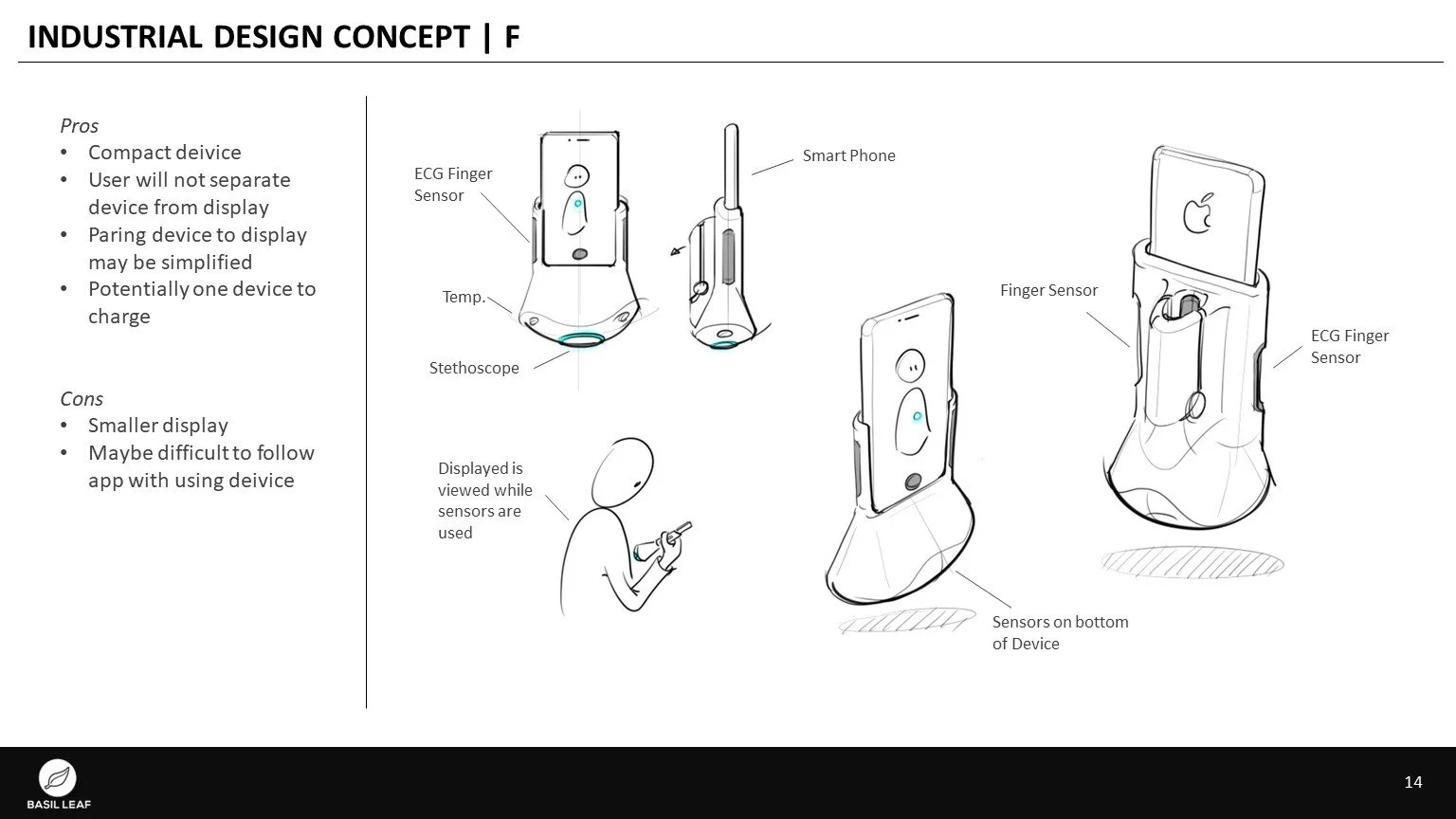 INDUSTRIAL DESIGN CONCEPT | F

Pros
• Compact deivice
• User will not separate device from display
• Paring device to display may be simplified
• Potentially one device to charge

Cons
• Smaller display
• Maybe difficult to follow app with using deivice

ECG Finger Sensor

Smart Phone

Temp.

Stethoscope

Displayed is viewed while sensors are used

Finger Sensor

ECG Finger Sensor

Sensors on bottom of Device

BASIL LEAF

14