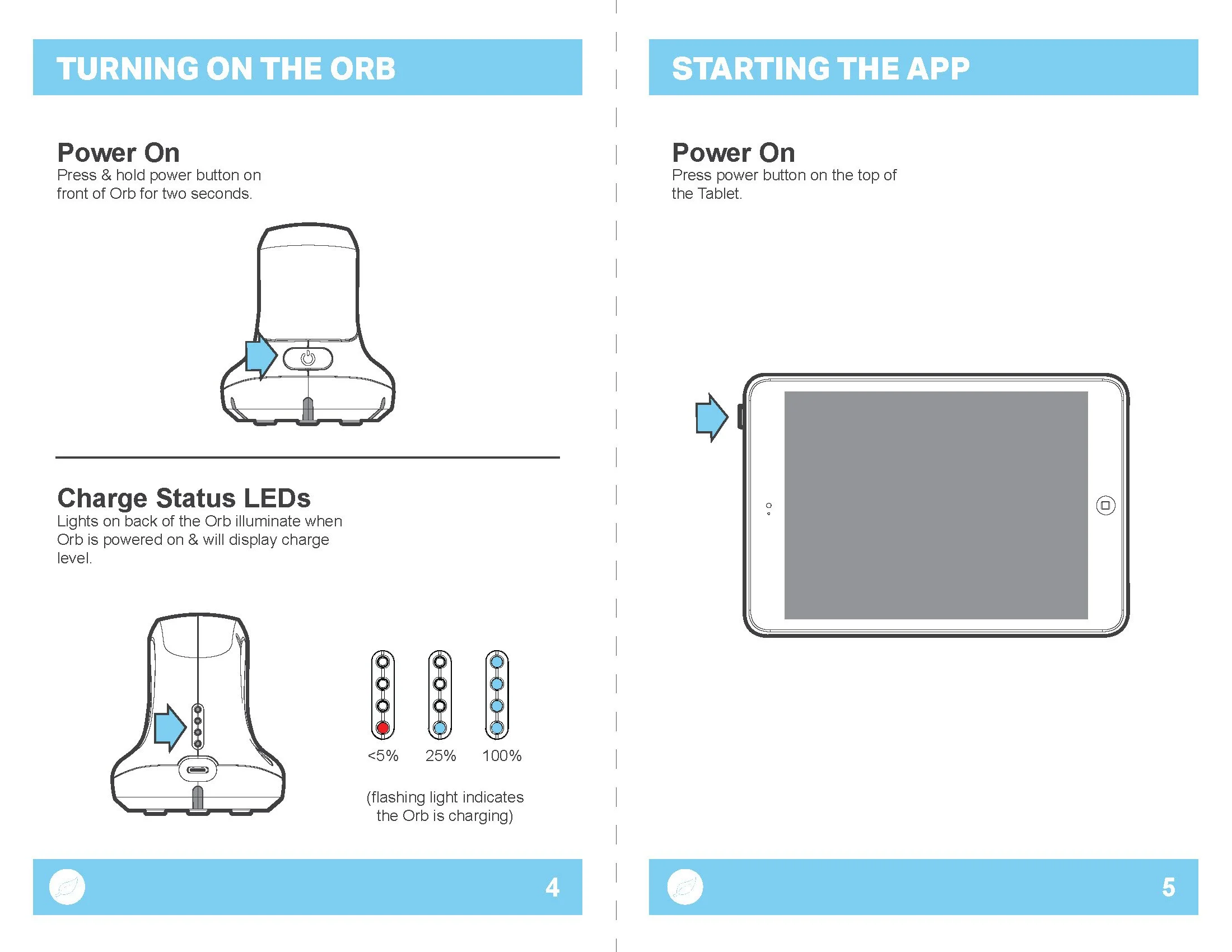 TURNING ON THE ORB

Power On
Press & hold power button on front of Orb for two seconds.

Charge Status LEDs
Lights on back of the Orb illuminate when Orb is powered on & will display charge level.

<5%
25%
100%

(flashing light indicates the Orb is charging)

4

STARTING THE APP

Power On
Press power button on the top of the Tablet.

5