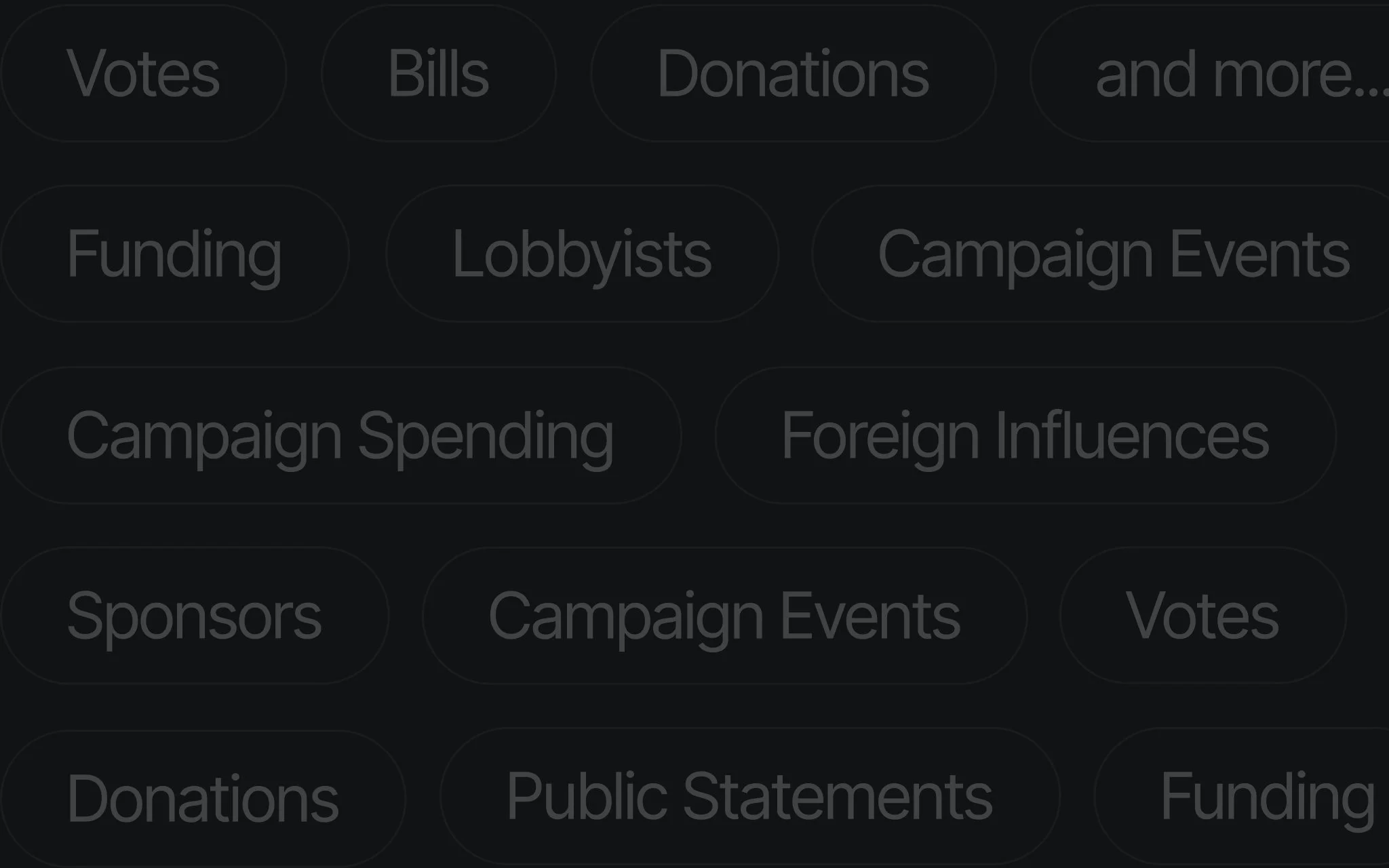 Votes Bills Donations and more...

Funding Lobbyists Campaign Events

Campaign Spending Foreign Influences

Sponsors Campaign Events Votes

Donations Public Statements Funding