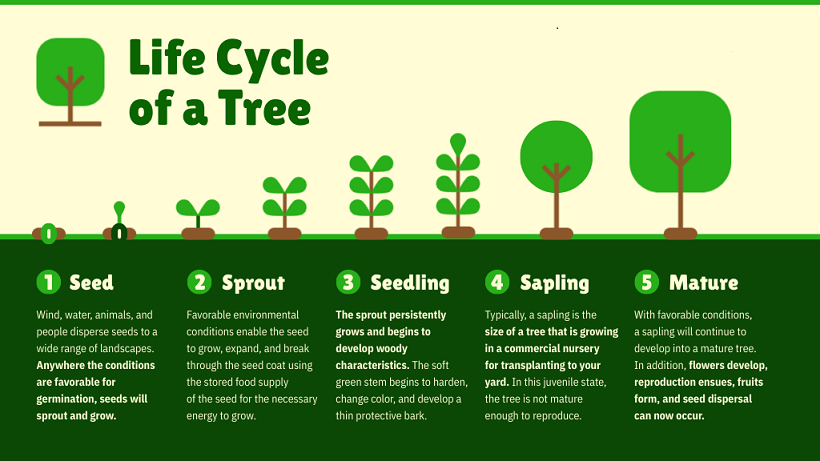 Life Cycle of a Tree

1 Seed

Wind, water, animals, and people disperse seeds to a wide range of landscapes. Anywhere the conditions are favorable for germination, seeds will sprout and grow.

2 Sprout

Favorable environmental conditions enable the seed to grow, expand, and break through the seed coat using the stored food supply of the seed for the necessary energy to grow.

3 Seedling

The sprout persistently grows and begins to develop woody characteristics. The soft green stem begins to harden, change color, and develop a thin protective bark.

4 Sapling

Typically, a sapling is the size of a tree that is growing in a commercial nursery for transplanting to your yard. In this juvenile state, the tree is not mature enough to reproduce.

5 Mature

With favorable conditions, a sapling will continue to develop into a mature tree. In addition, flowers develop, reproduction ensues, fruits form, and seed dispersal can now occur.