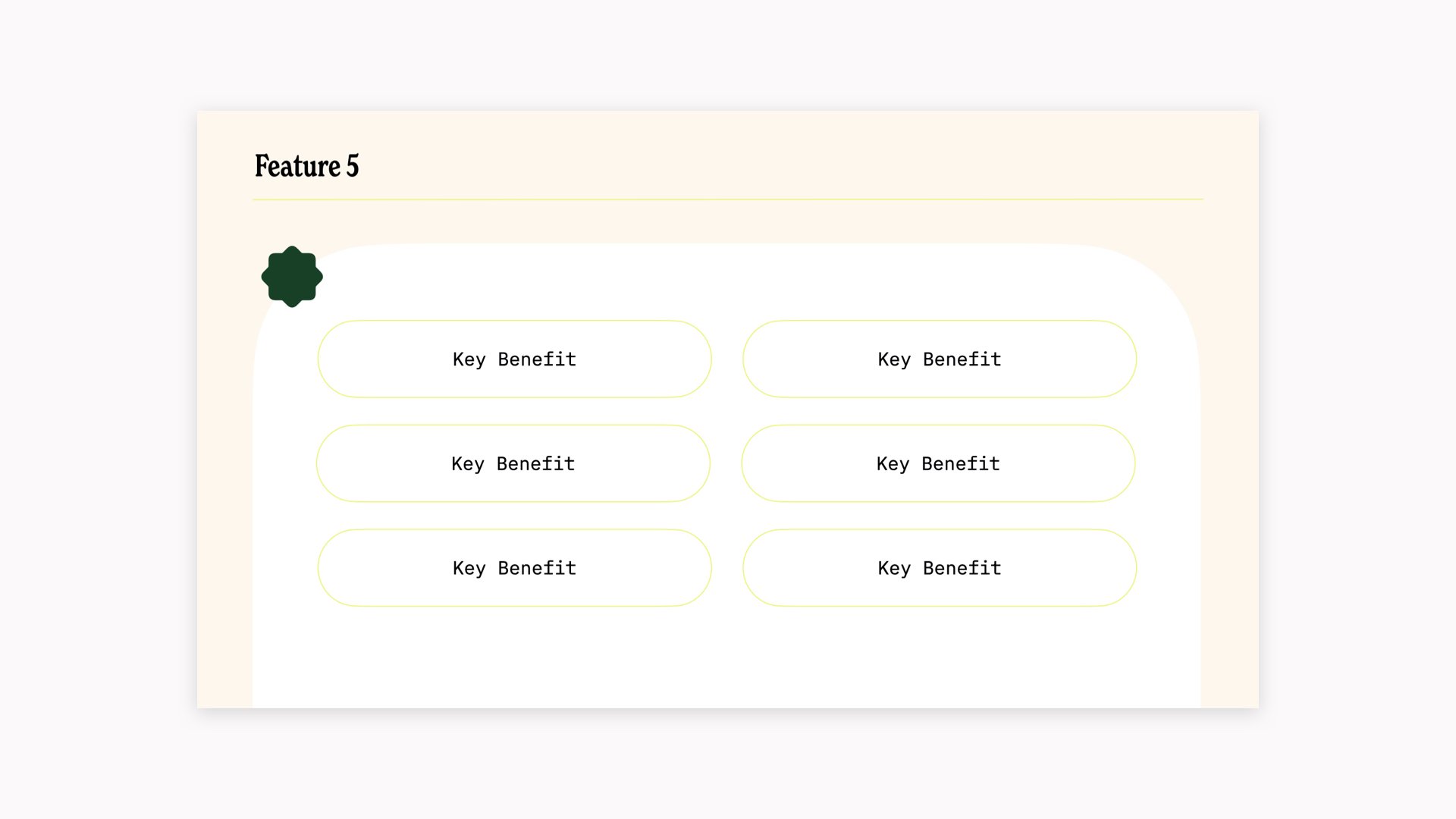 Feature 5

Key Benefit

Key Benefit

Key Benefit

Key Benefit

Key Benefit

Key Benefit