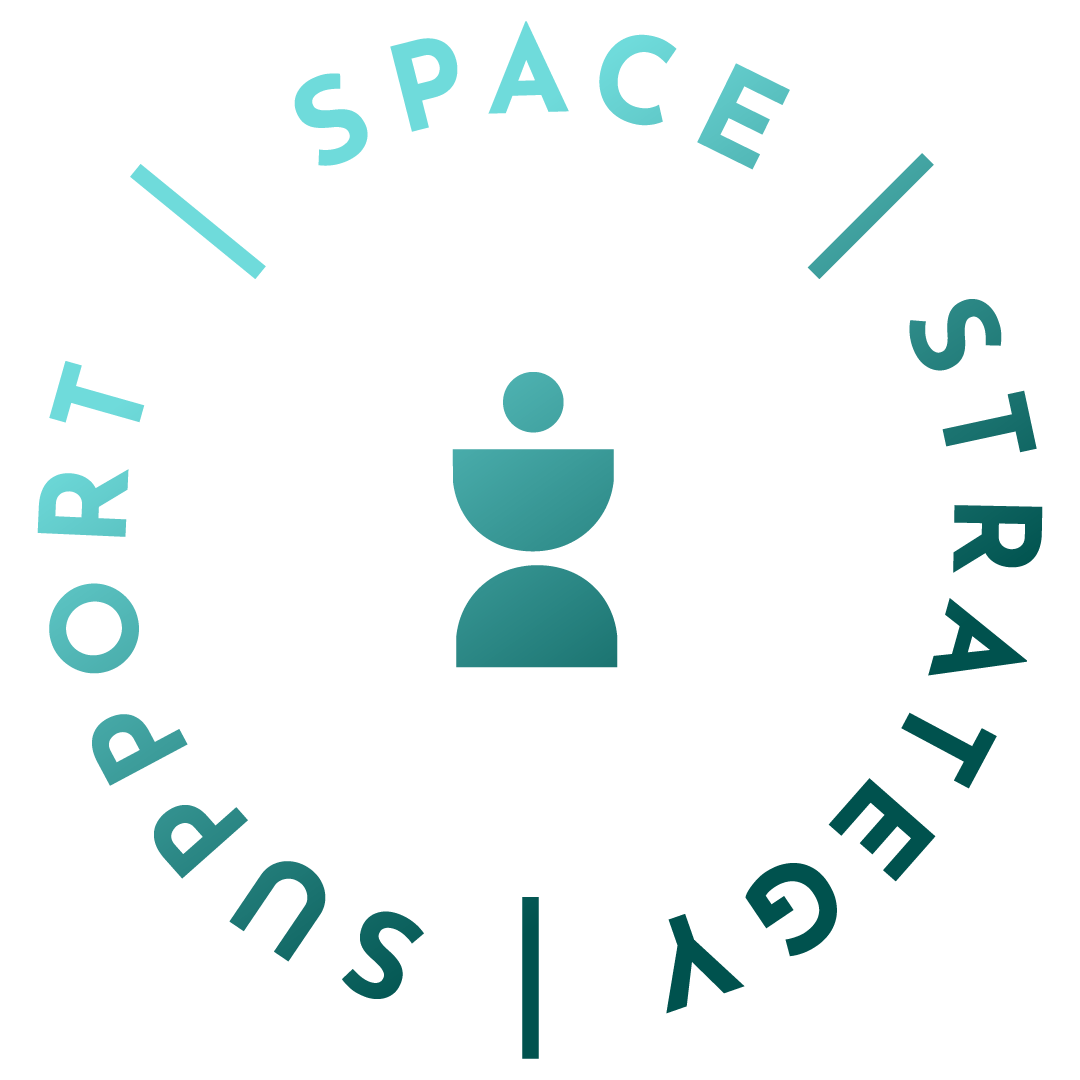 SPACE | STRATEGY | SUPPORT |