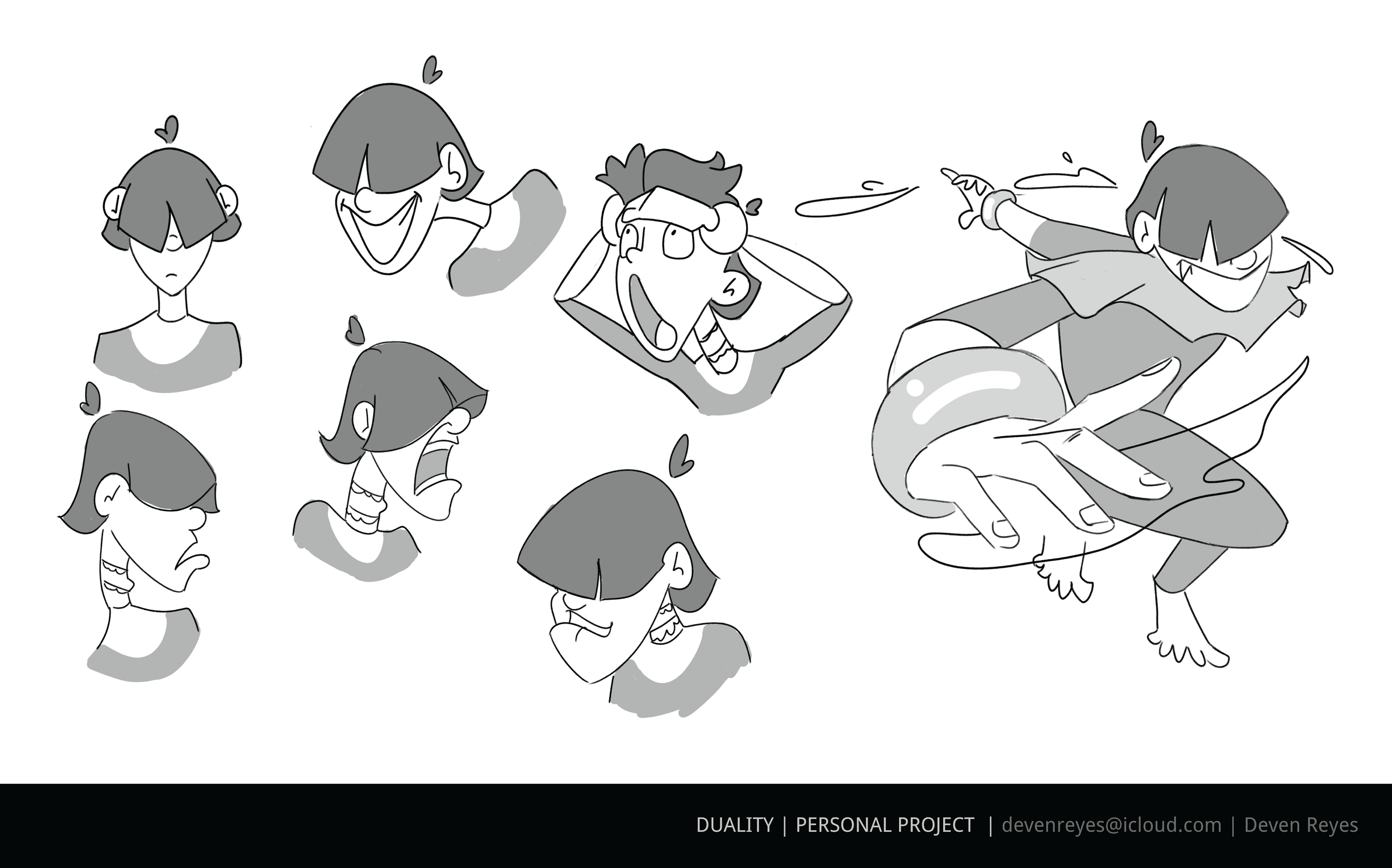 DUALITY | PERSONAL PROJECT | devenreyes@icloud.com | Deven Reyes