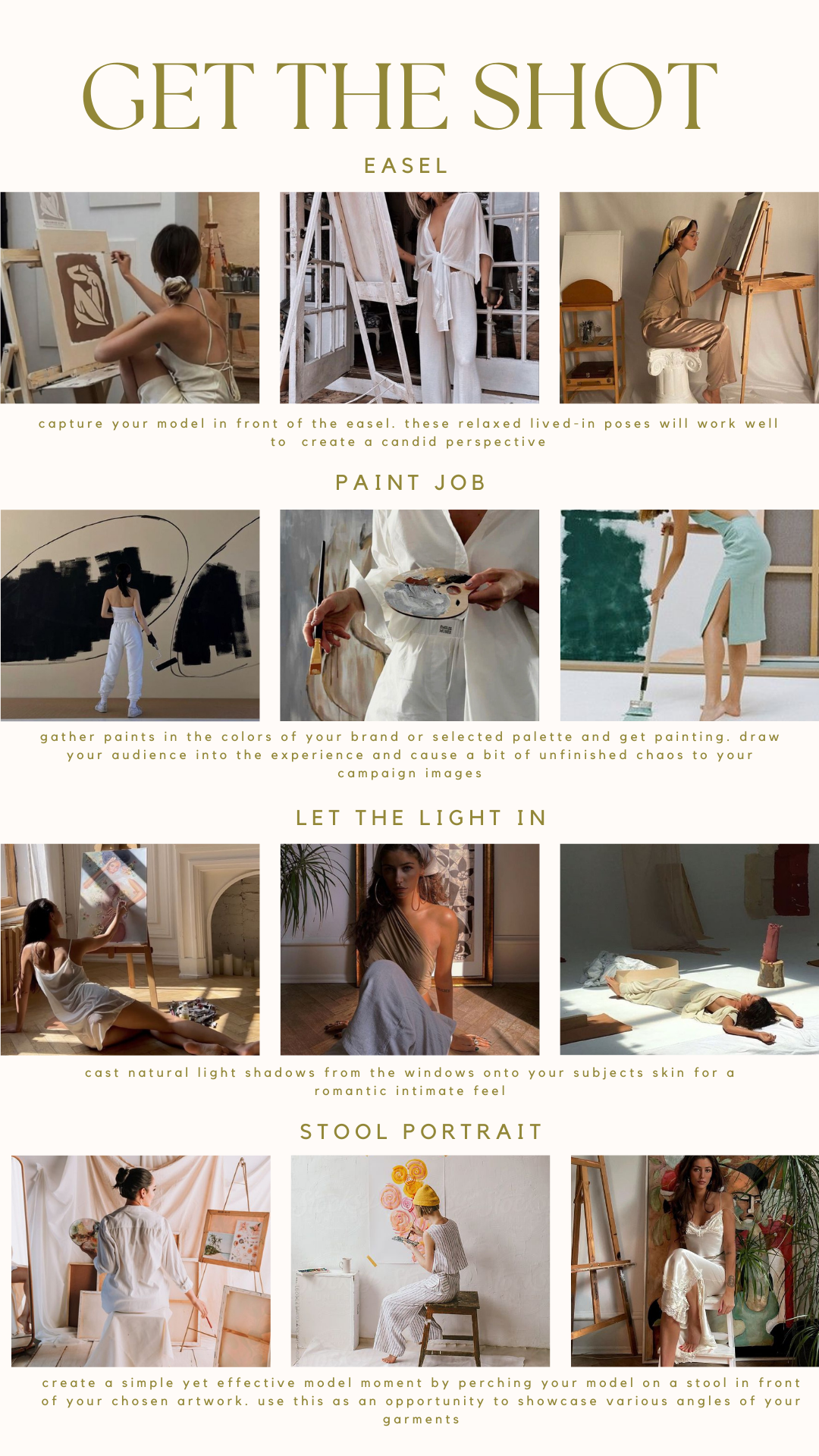 GET THE SHOT

EASEL

capture your model in front of the easel. these relaxed lived-in poses will work well to create a candid perspective

PAINT JOB

gather paints in the colors of your brand or selected palette and get painting. draw your audience into the experience and cause a bit of unfinished chaos to your campaign images

LET THE LIGHT IN

cast natural light shadows from the windows onto your subjects skin for a romantic intimate feel

STOOL PORTRAIT

create a simple yet effective model moment by perching your model on a stool in front of your chosen artwork. use this as an opportunity to showcase various angles of your garments