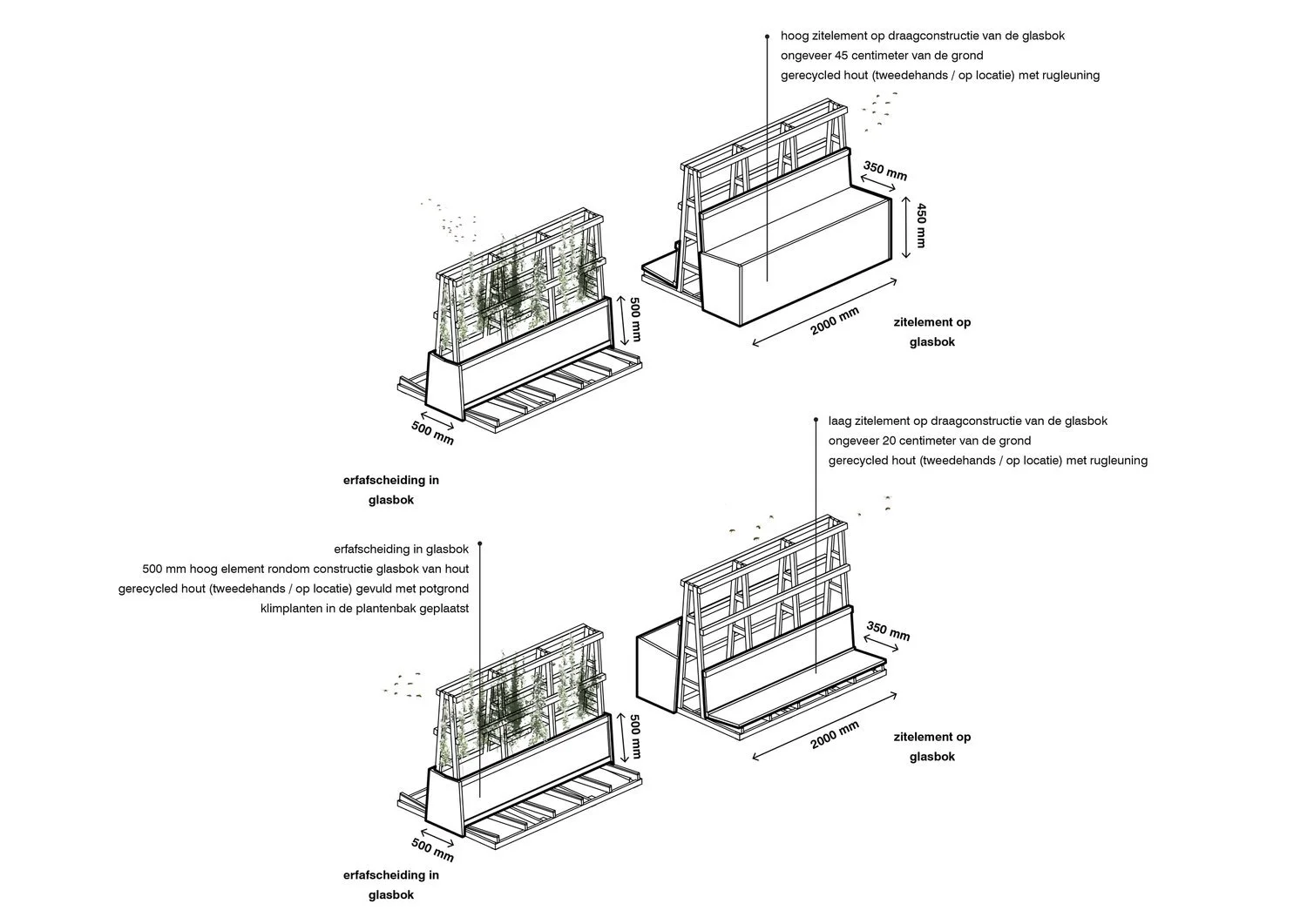 hoog zitelement op draagconstructie van de glasbok
ongeveer 45 centimeter van de grond
gerecycled hout (tweedehands / op locatie) met rugleuning

350 mm

450 mm

2000 mm

zitelement op glasbok

500 mm

500 mm

erfafscheiding in glasbok

laag zitelement op draagconstructie van de glasbok
ongeveer 20 centimeter van de grond
gerecycled hout (tweedehands / op locatie) met rugleuning

erfafscheiding in glasbok
500 mm hoog element rondom constructie glasbok van hout
gerecycled hout (tweedehands / op locatie) gevuld met potgrond
klimplanten in de plantenbak geplaatst

350 mm

2000 mm

zitelement op glasbok

500 mm

500 mm

erfafscheiding in glasbok