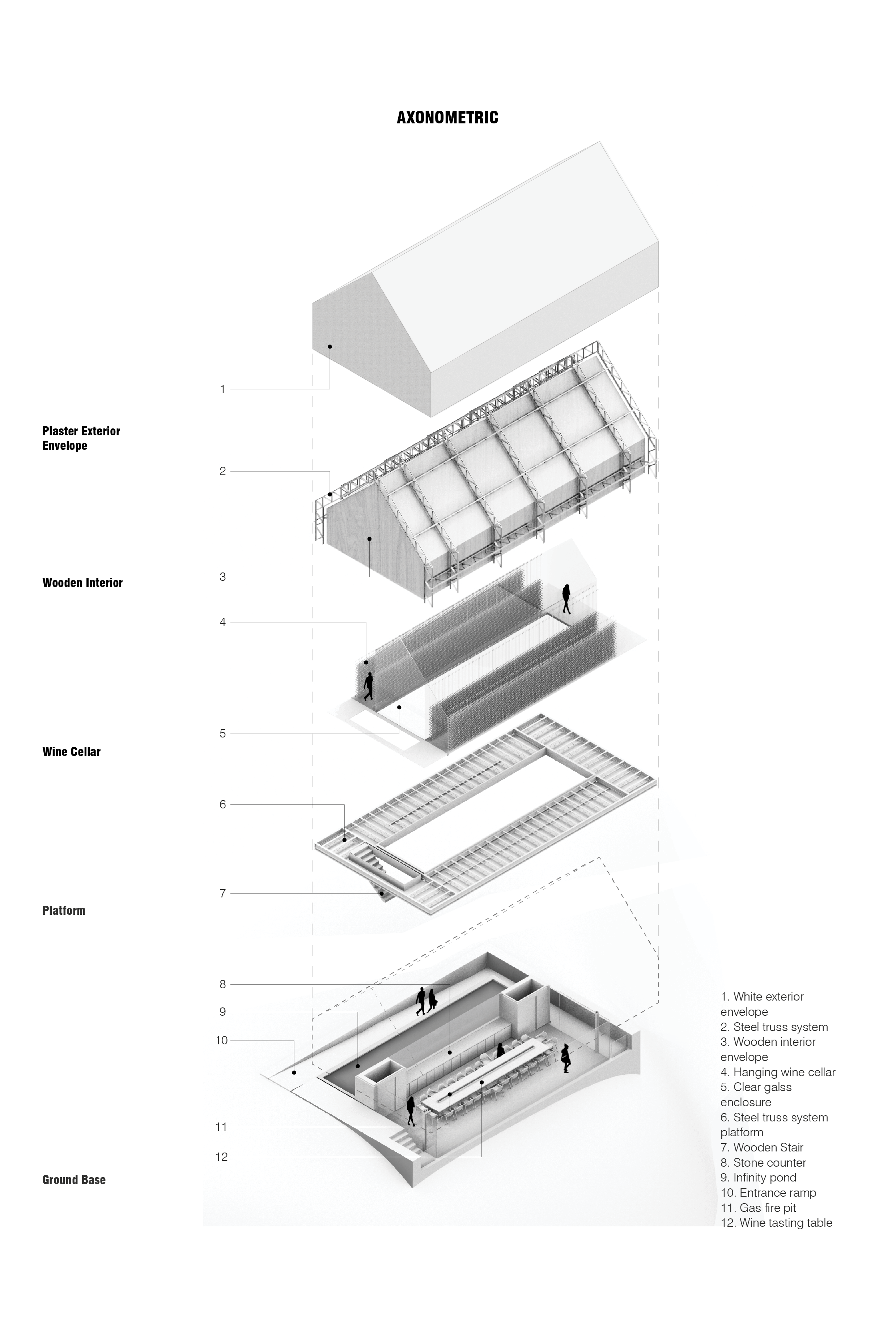 AXONOMETRIC

1

Plaster Exterior Envelope

2

3

Wooden Interior

4

5

Wine Cellar

6

7

Platform

8

9

10

11

12

Ground Base

1. White exterior envelope
2. Steel truss system
3. Wooden interior envelope
4. Hanging wine cellar
5. Clear galss enclosure
6. Steel truss system platform
7. Wooden Stair
8. Stone counter
9. Infinity pond
10. Entrance ramp
11. Gas fire pit
12. Wine tasting table