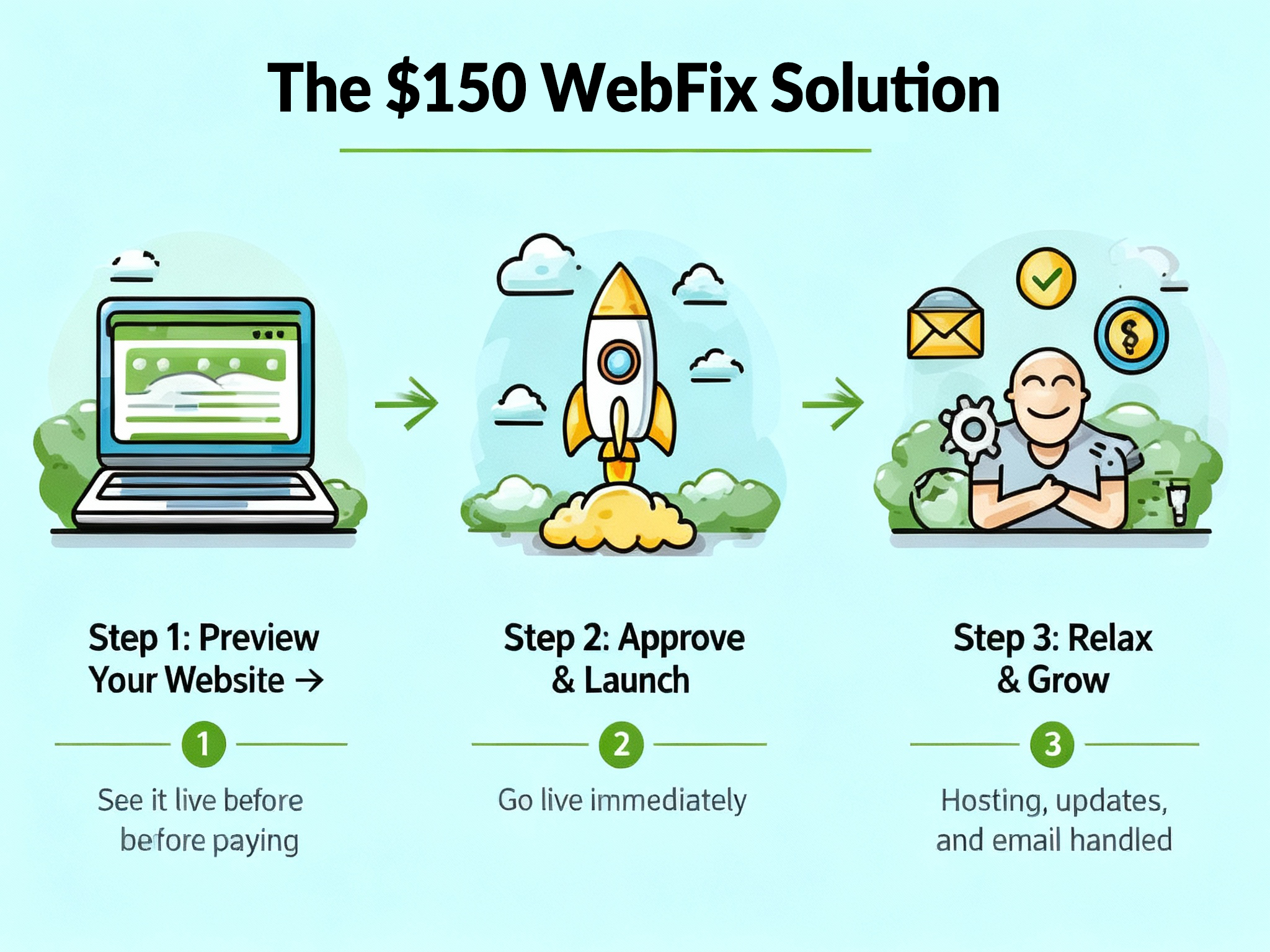 The \$150 WebFix Solution

Step 1: Preview Your Website →

1

See it live before before paying

Step 2: Approve & Launch

2

Go live immediately

Step 3: Relax & Grow

3

Hosting, updates, and email handled