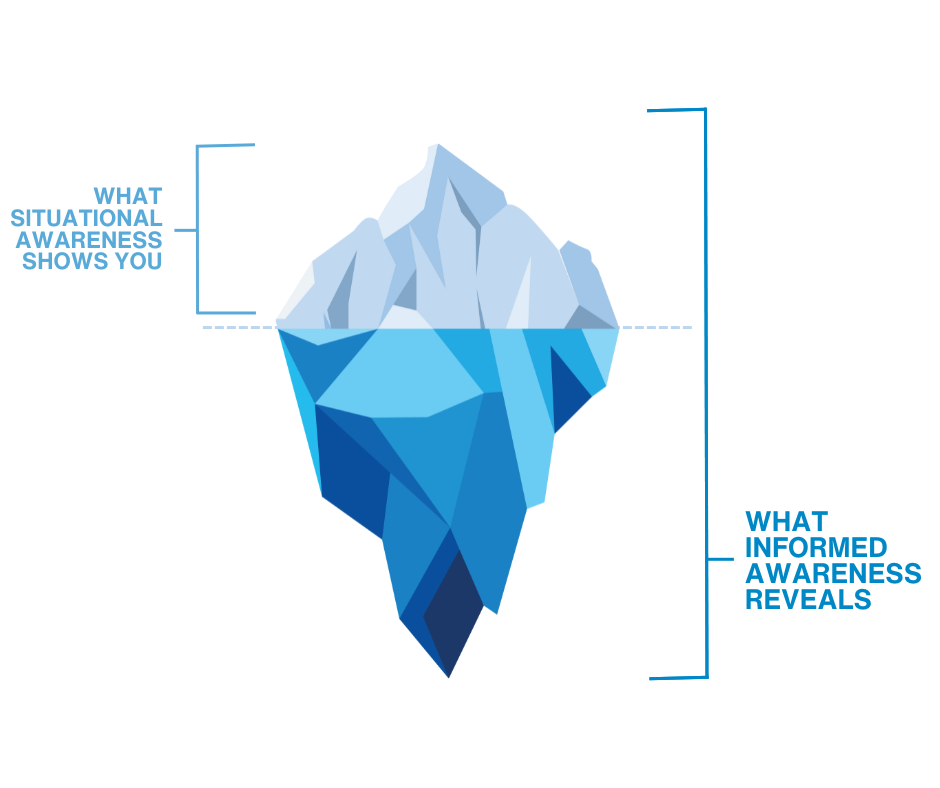 WHAT SITUATIONAL AWARENESS SHOWS YOU

WHAT INFORMED AWARENESS REVEALS