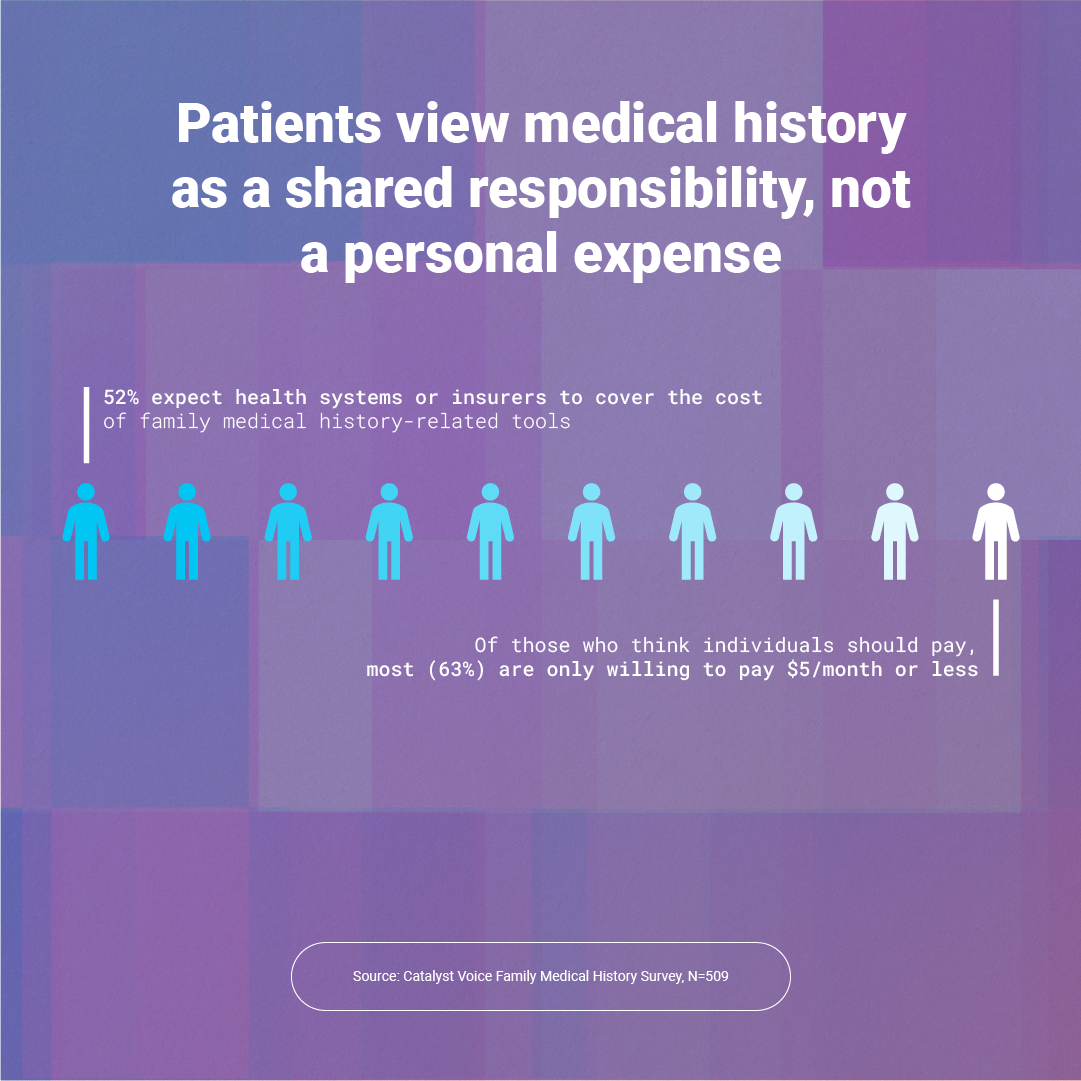 Patients view medical history as a shared responsibility, not a personal expense

52% expect health systems or insurers to cover the cost of family medical history-related tools

Of those who think individuals should pay, most (63%) are only willing to pay $5/month or less

Source: Catalyst Voice Family Medical History Survey, N=509