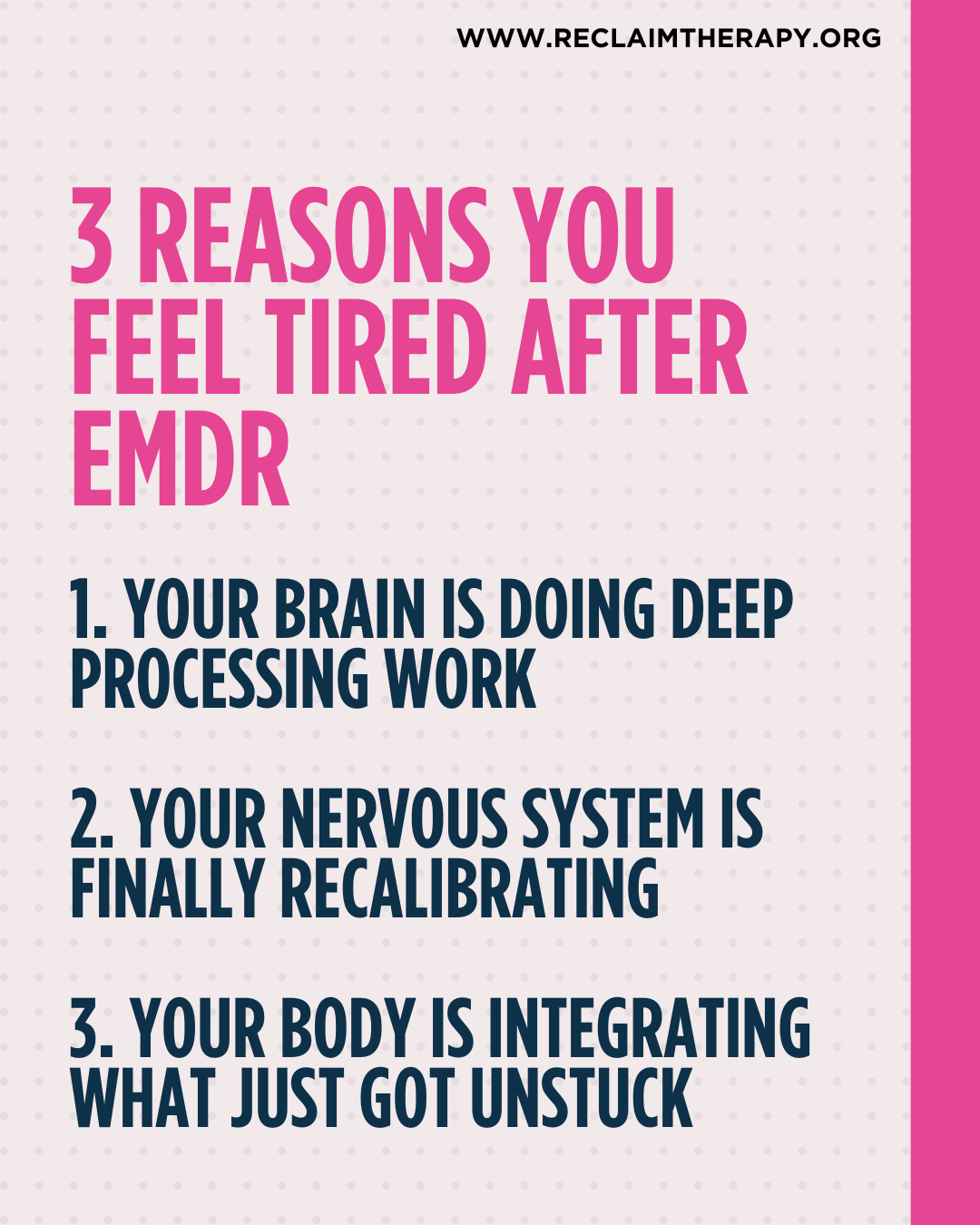 WWW.RECLAIMTHERAPY.ORG

3 REASONS YOU FEEL TIRED AFTER EMDR

1. YOUR BRAIN IS DOING DEEP PROCESSING WORK

2. YOUR NERVOUS SYSTEM IS FINALLY RECALIBRATING

3. YOUR BODY IS INTEGRATING WHAT JUST GOT UNSTUCK