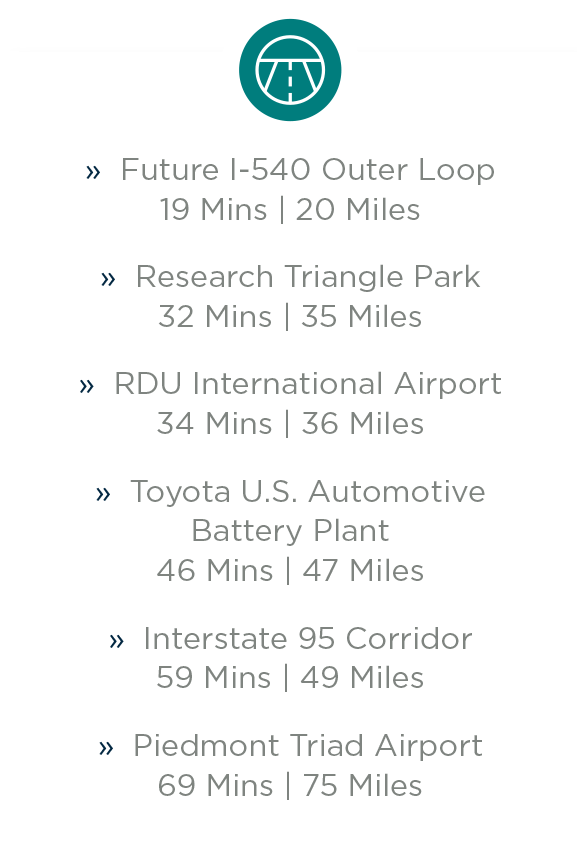 » Future I-540 Outer Loop
19 Mins | 20 Miles

» Research Triangle Park
32 Mins | 35 Miles

» RDU International Airport
34 Mins | 36 Miles

» Toyota U.S. Automotive Battery Plant
46 Mins | 47 Miles

» Interstate 95 Corridor
59 Mins | 49 Miles

» Piedmont Triad Airport
69 Mins | 75 Miles