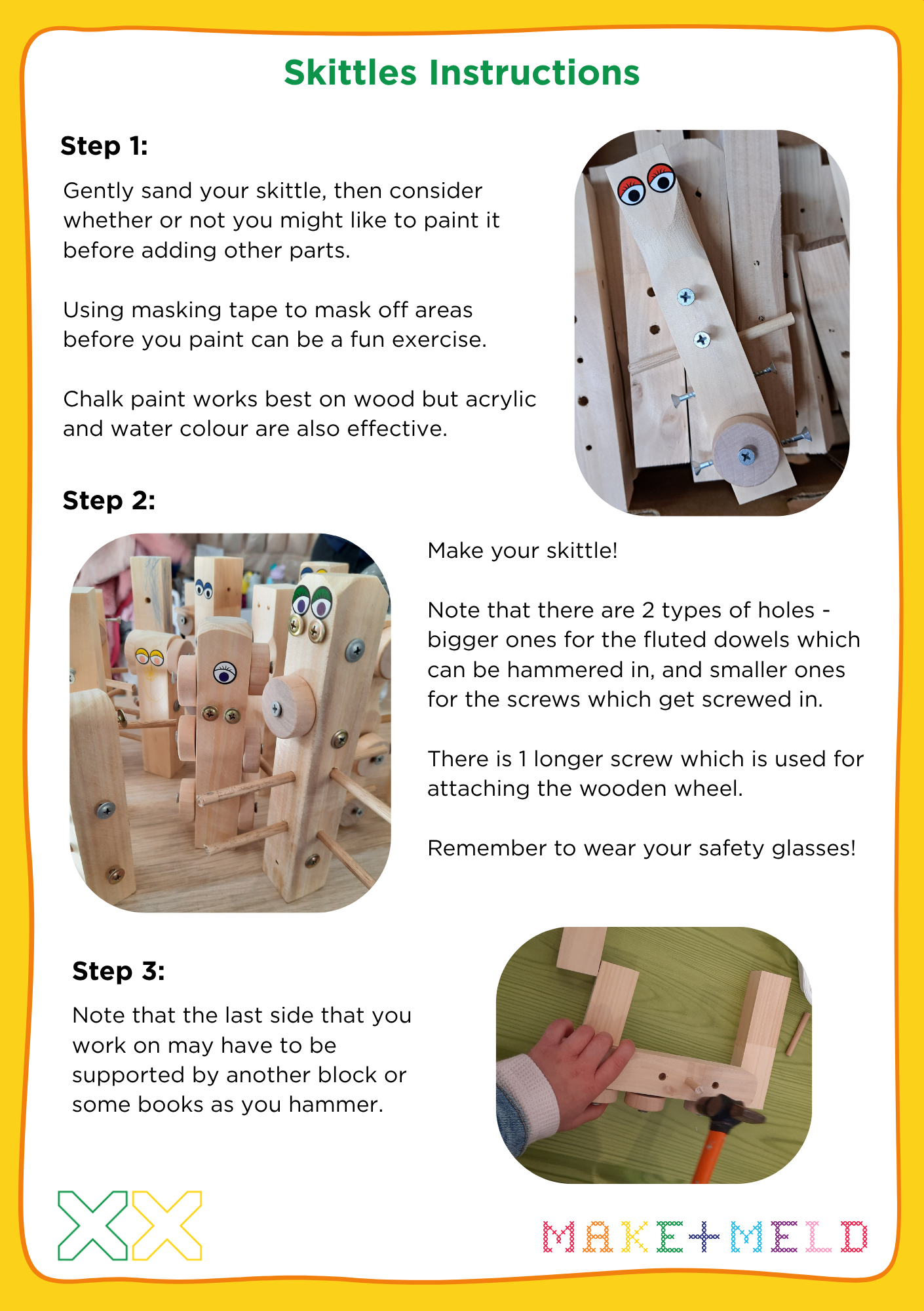 Skittles Instructions

Step 1:

Gently sand your skittle, then consider whether or not you might like to paint it before adding other parts.

Using masking tape to mask off areas before you paint can be a fun exercise.

Chalk paint works best on wood but acrylic and water colour are also effective.

Step 2:

Make your skittle!

Note that there are 2 types of holes - bigger ones for the fluted dowels which can be hammered in, and smaller ones for the screws which get screwed in.

There is 1 longer screw which is used for attaching the wooden wheel.

Remember to wear your safety glasses!

Step 3:

Note that the last side that you work on may have to be supported by another block or some books as you hammer.

XX

MAKE+MELD