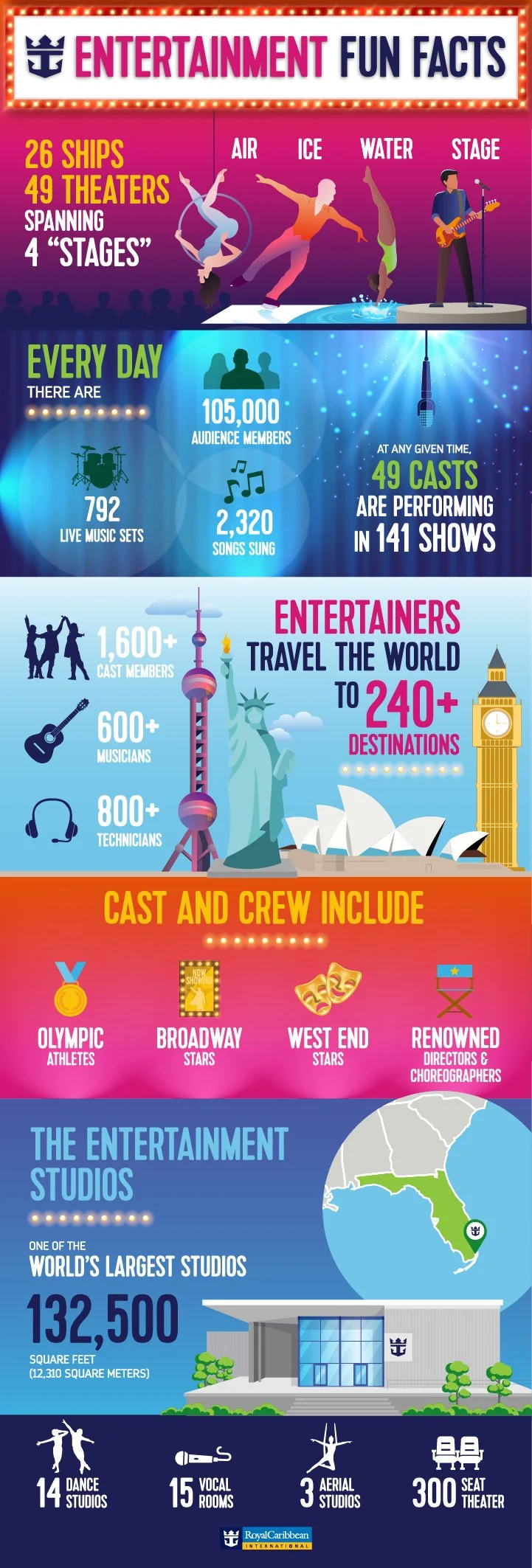 ENTERTAINMENT FUN FACTS

26 SHIPS
49 THEATERS
SPANNING
4 "STAGES"

AIR ICE WATER STAGE

EVERY DAY
THERE ARE

105,000
AUDIENCE MEMBERS

792
LIVE MUSIC SETS

2,320
SONGS SUNG

AT ANY GIVEN TIME,
49 CASTS
ARE PERFORMING
IN 141 SHOWS

1,600+
CAST MEMBERS

600+
MUSICIANS

800+
TECHNICIANS

ENTERTAINERS
TRAVEL THE WORLD
TO 240+
DESTINATIONS

CAST AND CREW INCLUDE

OLYMPIC
ATHLETES

NOW SHOWING
BROADWAY
STARS

WEST END
STARS

RENOWNED
DIRECTORS & CHOREOGRAPHERS

THE ENTERTAINMENT STUDIOS

ONE OF THE
WORLD'S LARGEST STUDIOS

132,500
SQUARE FEET
(12,310 SQUARE METERS)

14 DANCE STUDIOS
15 VOCAL ROOMS
3 AERIAL STUDIOS
300 SEAT THEATER

RoyalCaribbean
INTERNATIONAL