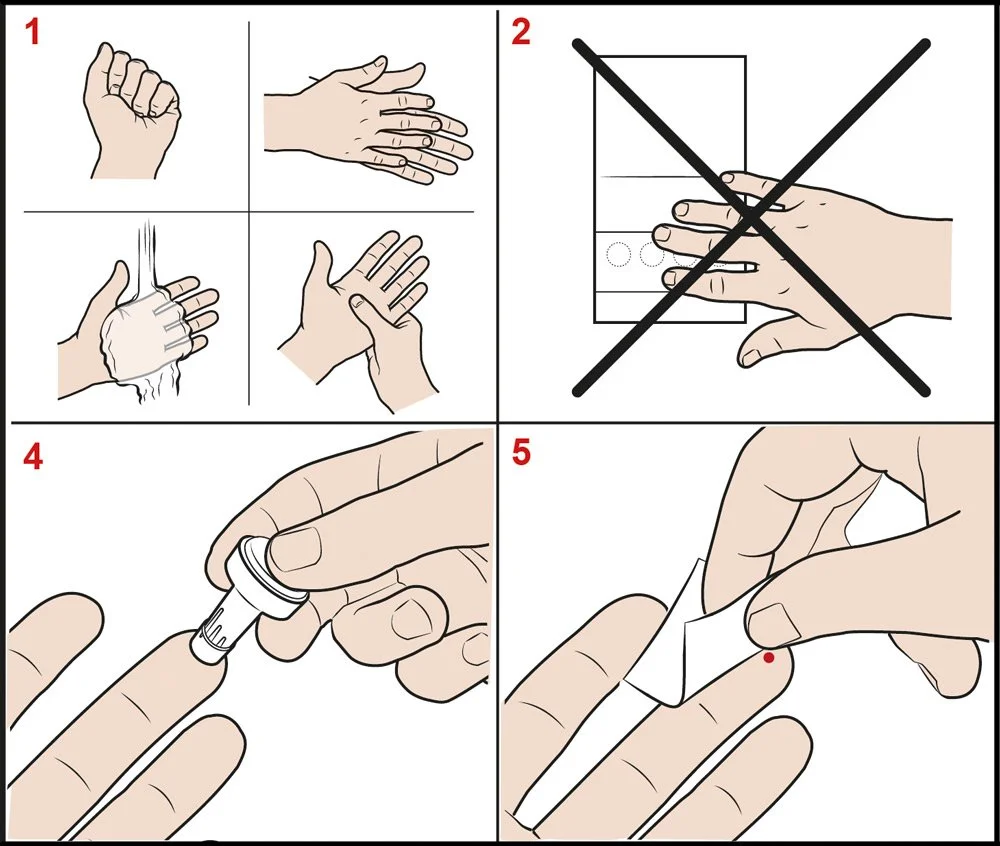 1
2
4
5