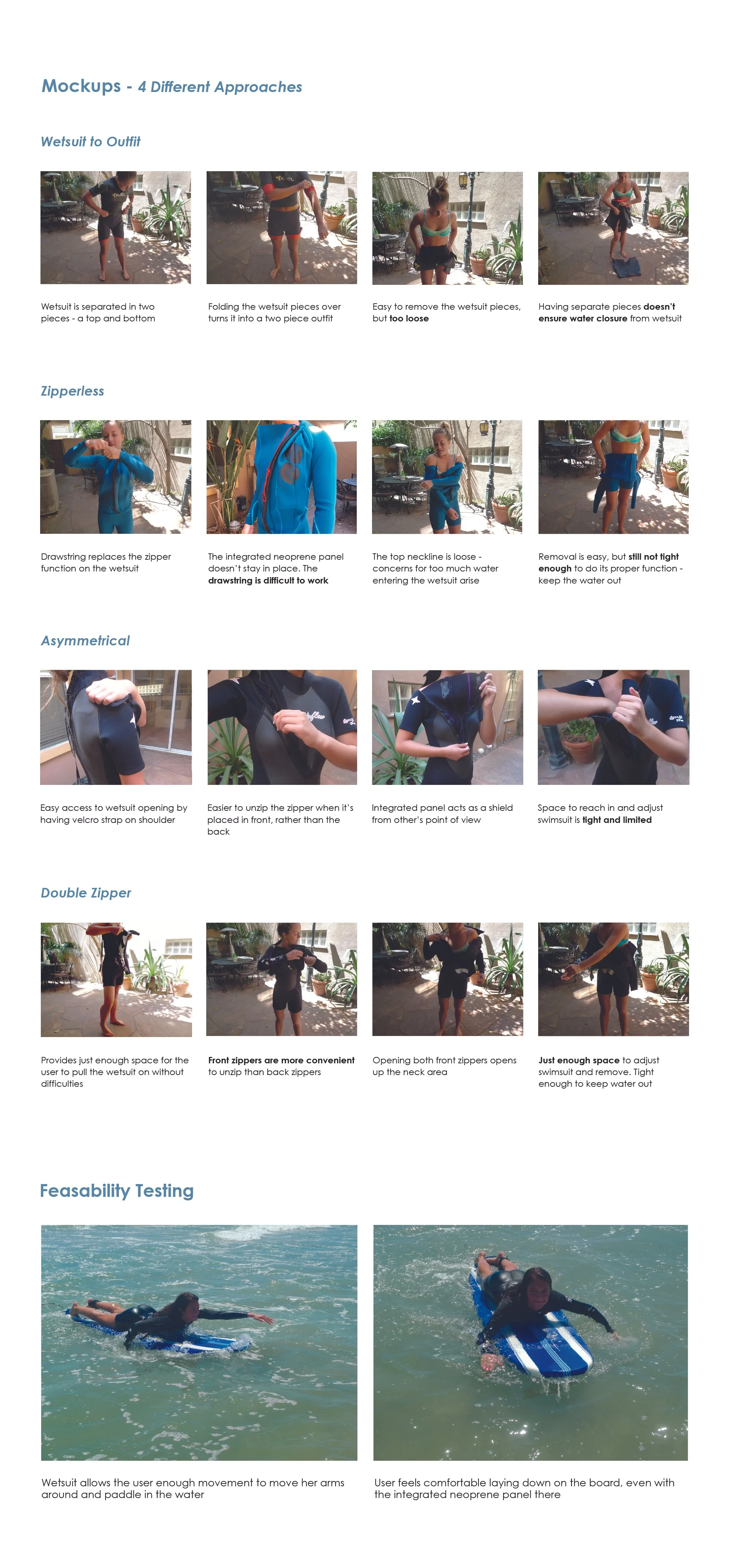 Mockups - 4 Different Approaches

Wetsuit to Outfit

Wetsuit is separated in two pieces - a top and bottom

Folding the wetsuit pieces over turns it into a two piece outfit

Easy to remove the wetsuit pieces, but too loose

Having separate pieces doesn't ensure water closure from wetsuit

Zipperless

Drawstring replaces the zipper function on the wetsuit

The integrated neoprene panel doesn't stay in place. The drawstring is difficult to work

The top neckline is loose - concerns for too much water entering the wetsuit arise

Removal is easy, but still not tight enough to do its proper function - keep the water out

Asymmetrical

Easy access to wetsuit opening by having velcro strap on shoulder

Easier to unzip the zipper when it's placed in front, rather than the back

Integrated panel acts as a shield from other's point of view

Space to reach in and adjust swimsuit is tight and limited

Double Zipper

Provides just enough space for the user to pull the wetsuit on without difficulties

Front zippers are more convenient to unzip than back zippers

Opening both front zippers opens up the neck area

Just enough space to adjust swimsuit and remove. Tight enough to keep water out

Feasability Testing

Wetsuit allows the user enough movement to move her arms around and paddle in the water

User feels comfortable laying down on the board, even with the integrated neoprene panel there