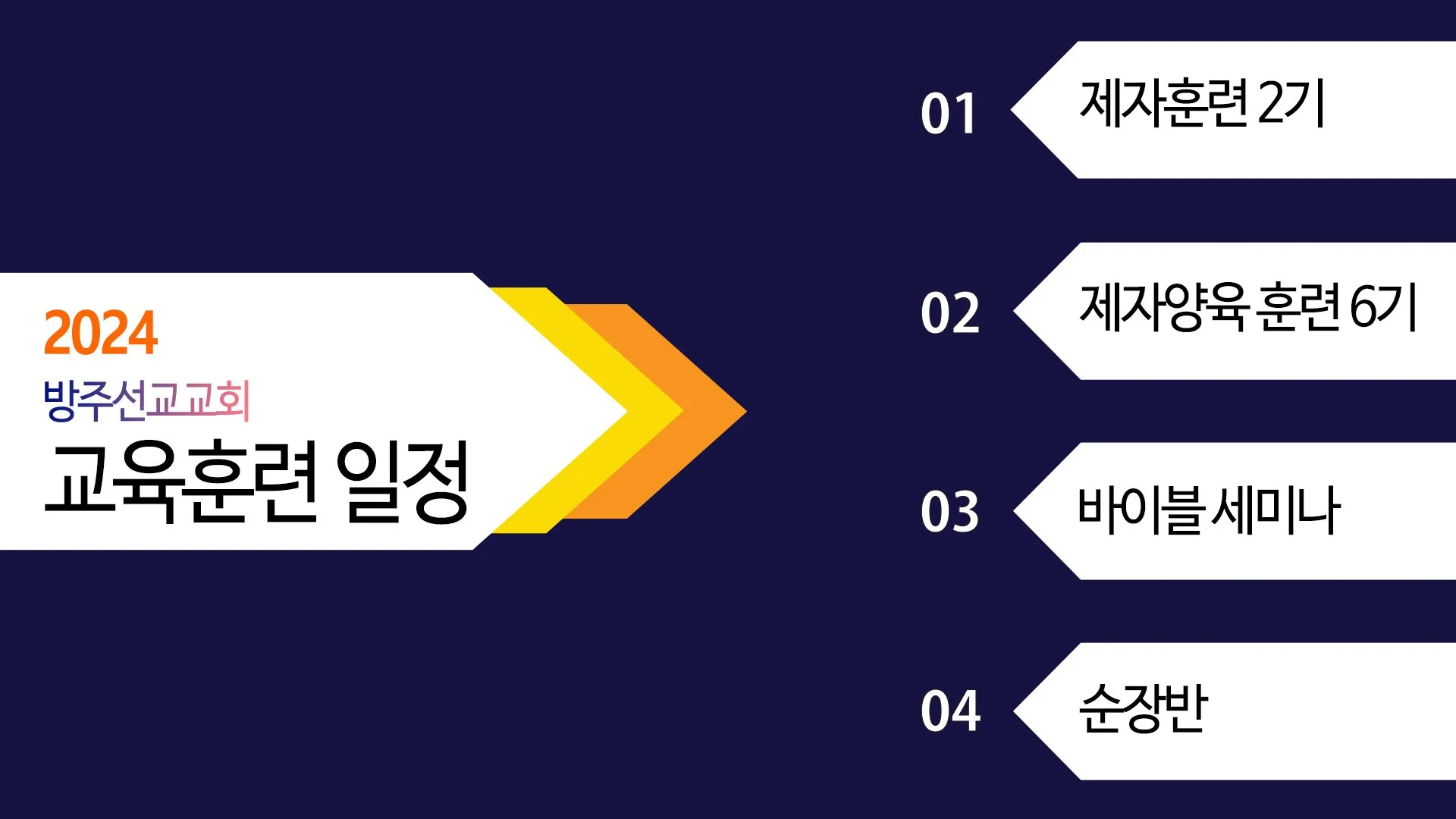 2024
방주선교교회
교육훈련 일정

01 제자훈련 2기

02 제자양육 훈련 6기

03 바이블 세미나

04 순장반