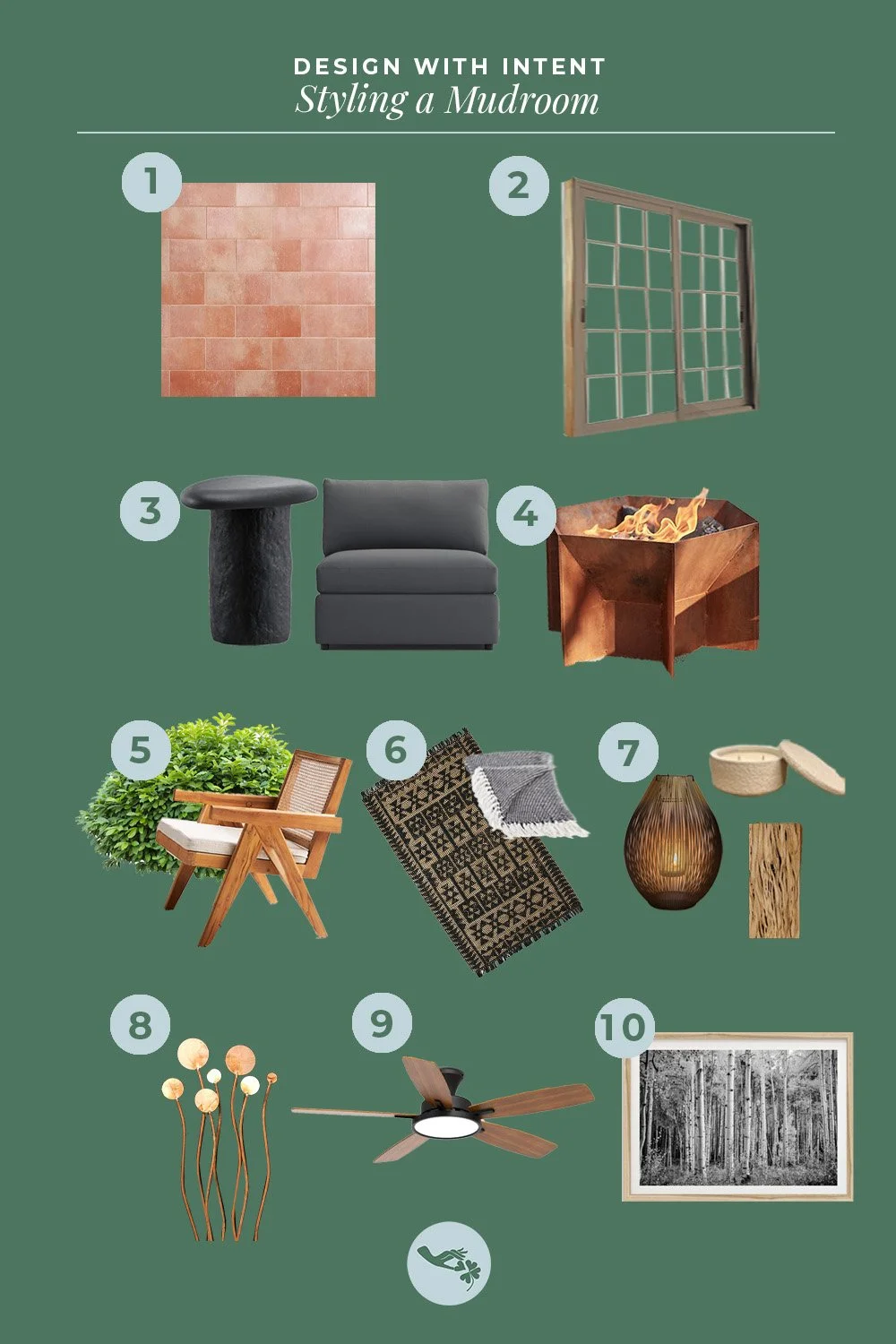 DESIGN WITH INTENT
Styling a Mudroom

1

2

3

4

5

6

7

8

9

10