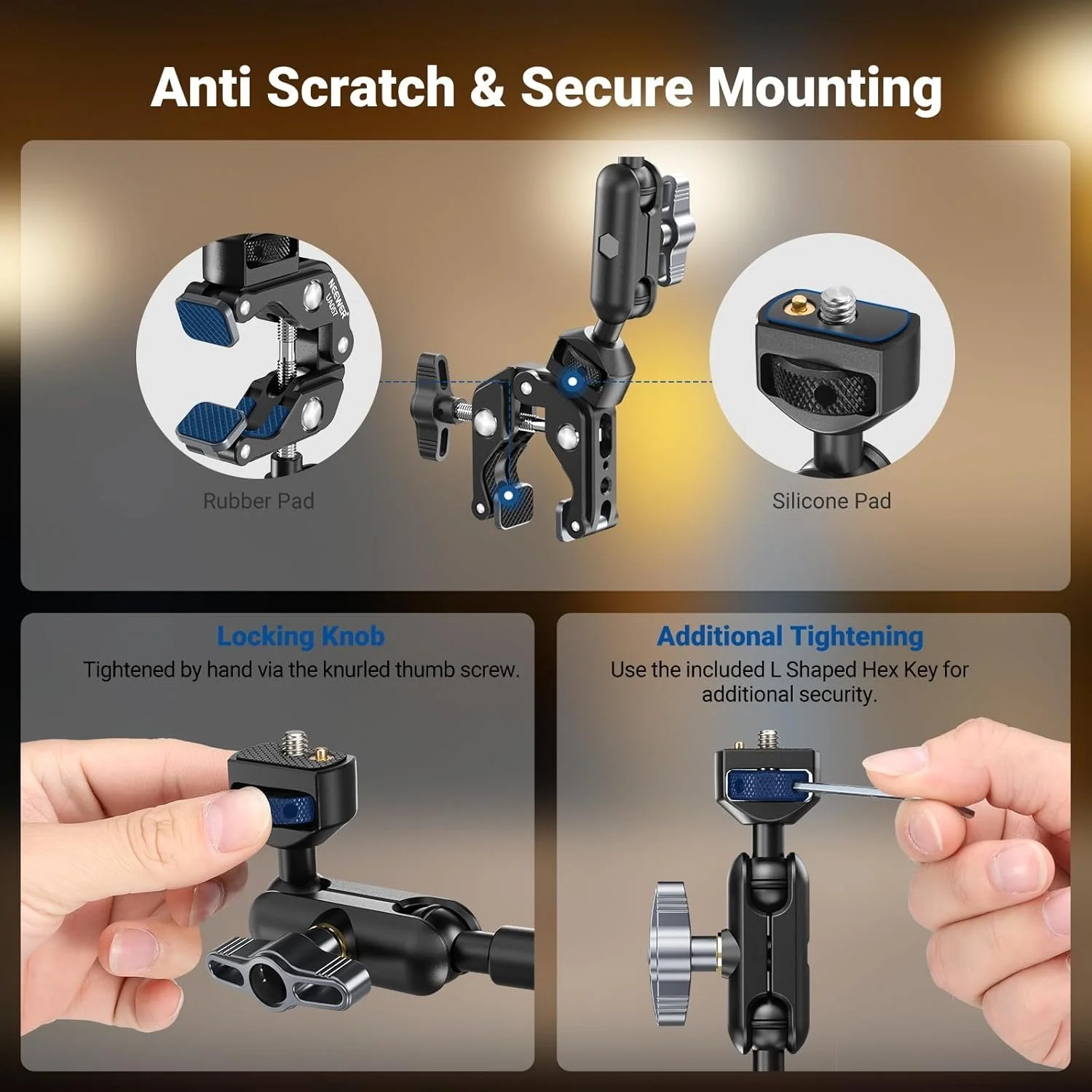 Anti Scratch & Secure Mounting

NEEWER
UA057

Rubber Pad

Silicone Pad

Locking Knob
Tightened by hand via the knurled thumb screw.

Additional Tightening
Use the included L Shaped Hex Key for additional security.