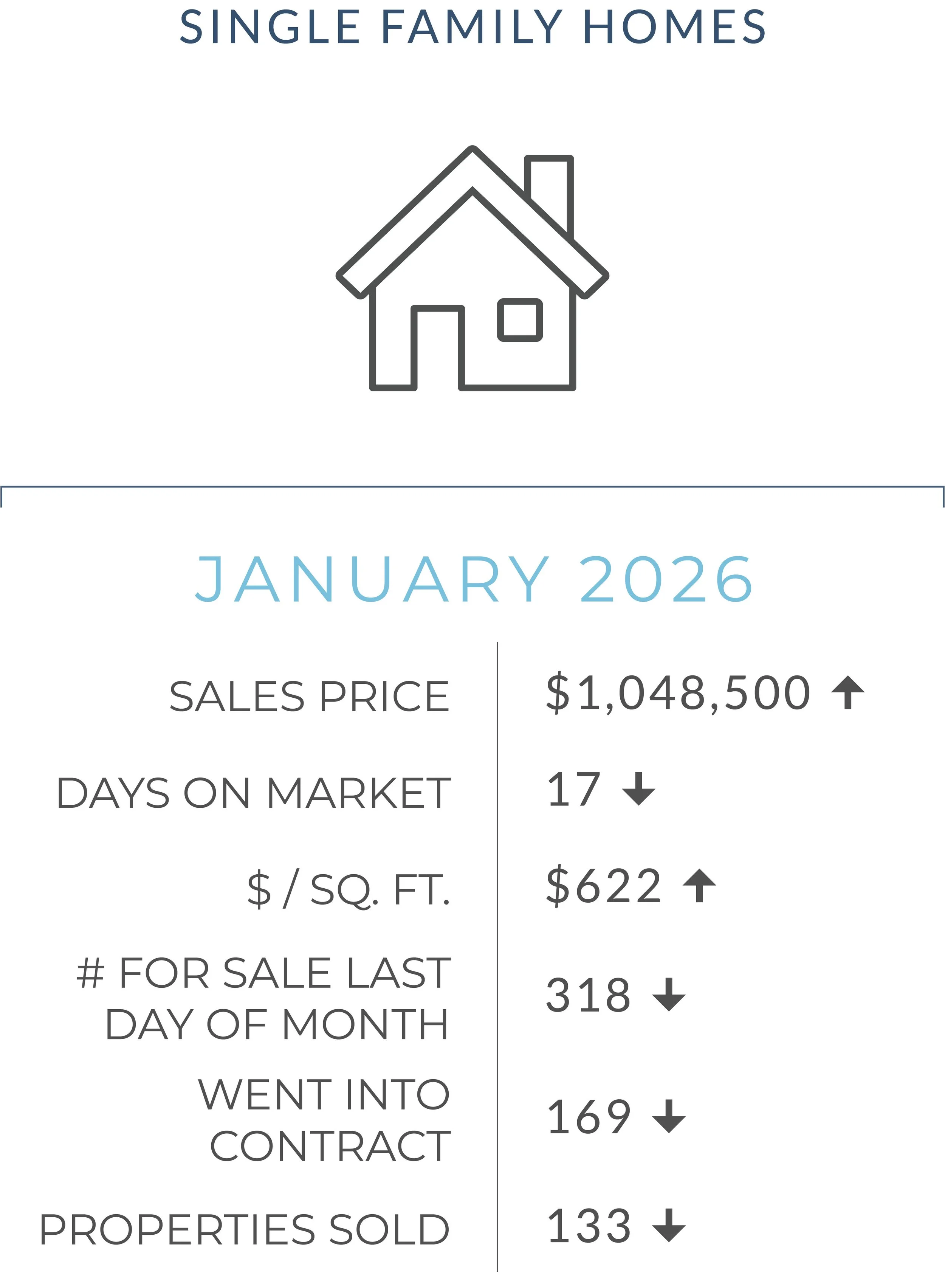 SINGLE FAMILY HOMES

JANUARY 2026

SALES PRICE
$1,048,500 ↑

DAYS ON MARKET
17 ↓

$ / SQ. FT.
$622 ↑

# FOR SALE LAST DAY OF MONTH
318 ↓

WENT INTO CONTRACT
169 ↓

PROPERTIES SOLD
133 ↓