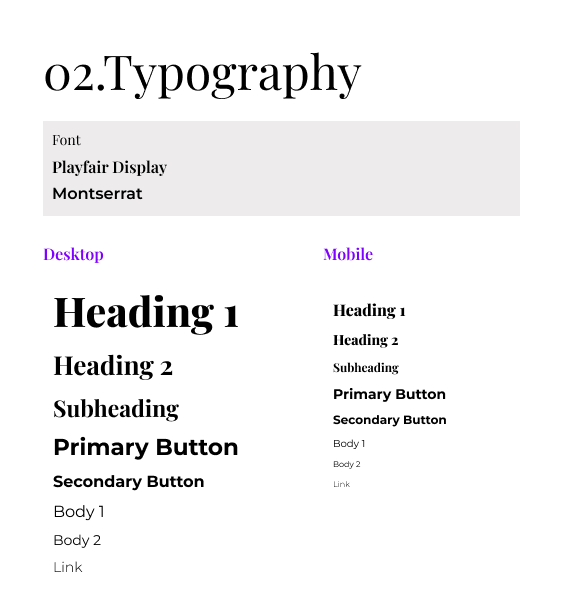 02.Typography

Font
Playfair Display
Montserrat

Desktop

Heading 1
Heading 2
Subheading
Primary Button
Secondary Button
Body 1
Body 2
Link

Mobile

Heading 1
Heading 2
Subheading
Primary Button
Secondary Button
Body 1
Body 2
Link