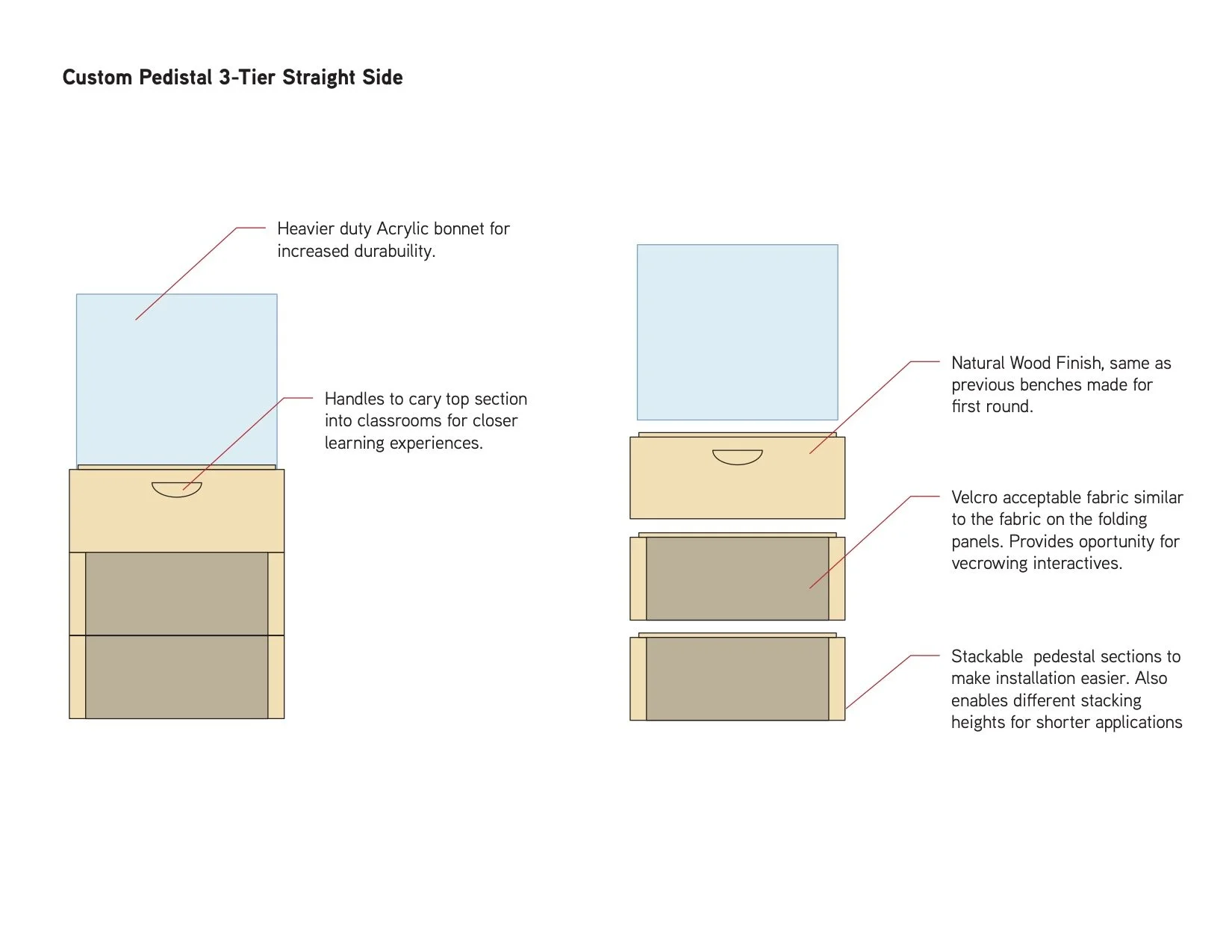 Custom Pedistal 3-Tier Straight Side

Heavier duty Acrylic bonnet for increased durabuility.

Handles to cary top section into classrooms for closer learning experiences.

Natural Wood Finish, same as previous benches made for first round.

Velcro acceptable fabric similar to the fabric on the folding panels. Provides oportunity for vecrowing interactives.

Stackable pedestal sections to make installation easier. Also enables different stacking heights for shorter applications