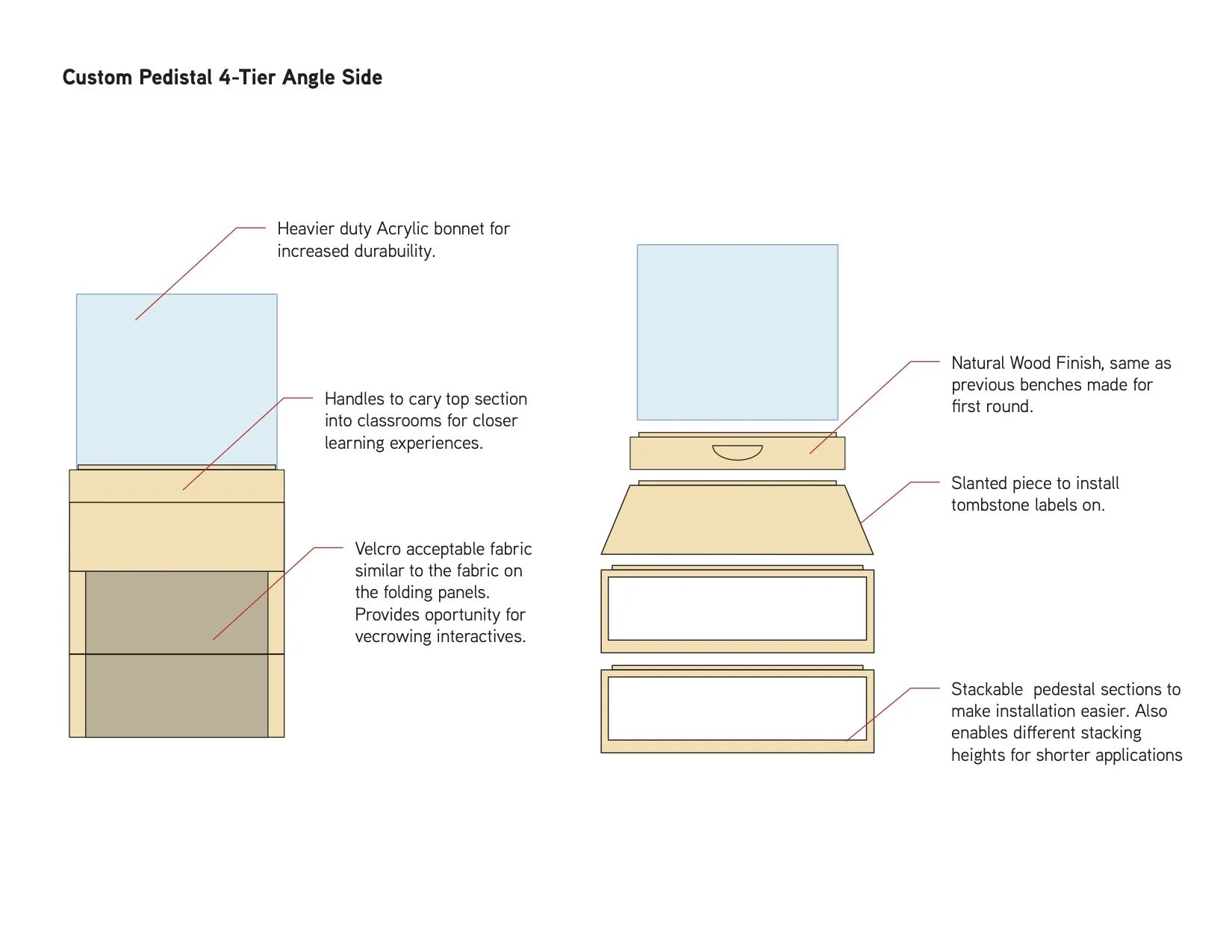 Custom Pedistal 4-Tier Angle Side

Heavier duty Acrylic bonnet for increased durabuility.

Handles to cary top section into classrooms for closer learning experiences.

Velcro acceptable fabric similar to the fabric on the folding panels. Provides oportunity for vecrowing interactives.

Natural Wood Finish, same as previous benches made for first round.

Slanted piece to install tombstone labels on.

Stackable  pedestal sections to make installation easier. Also enables different stacking heights for shorter applications