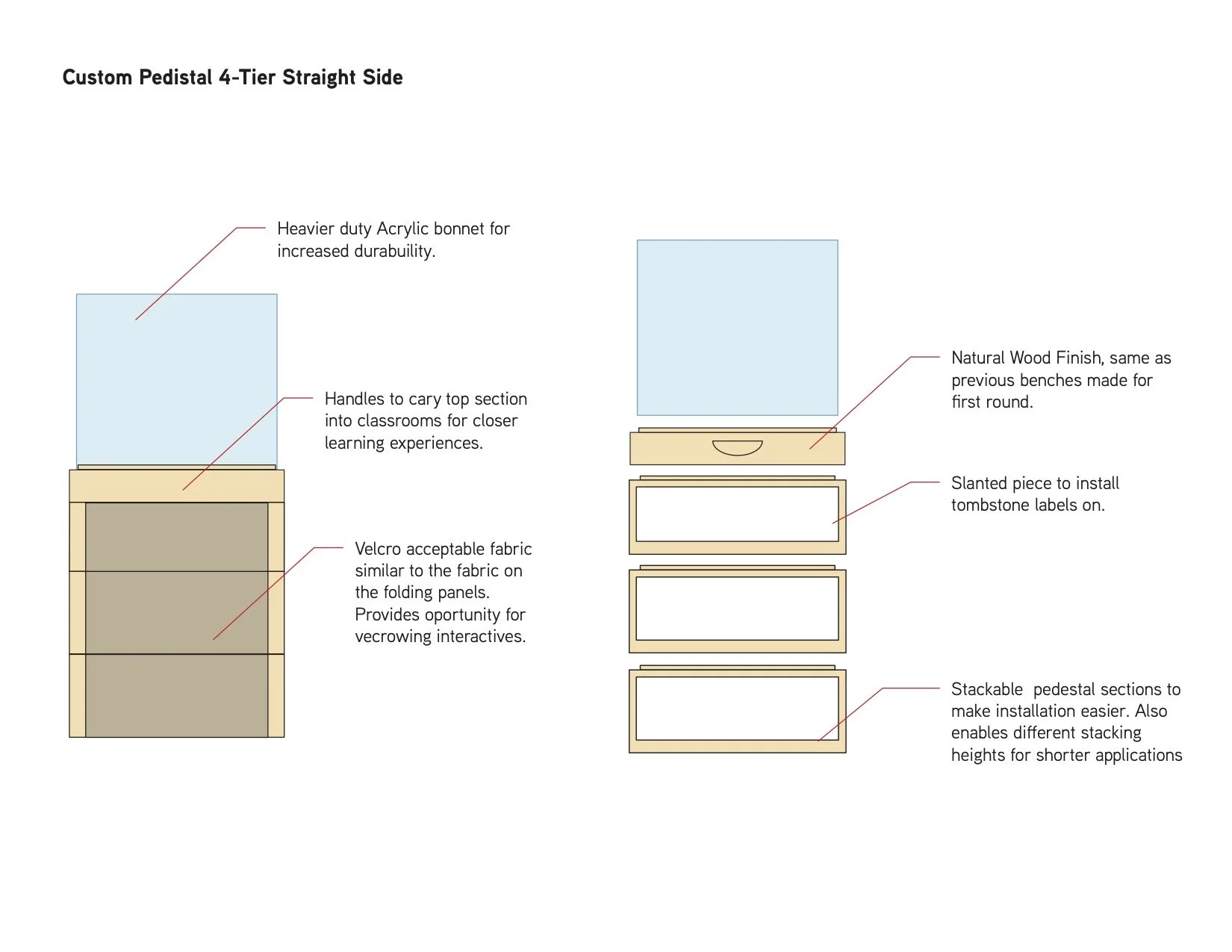 Custom Pedistal 4-Tier Straight Side

Heavier duty Acrylic bonnet for increased durabuility.

Handles to cary top section into classrooms for closer learning experiences.

Velcro acceptable fabric similar to the fabric on the folding panels. Provides oportunity for vecrowing interactives.

Natural Wood Finish, same as previous benches made for first round.

Slanted piece to install tombstone labels on.

Stackable pedestal sections to make installation easier. Also enables different stacking heights for shorter applications