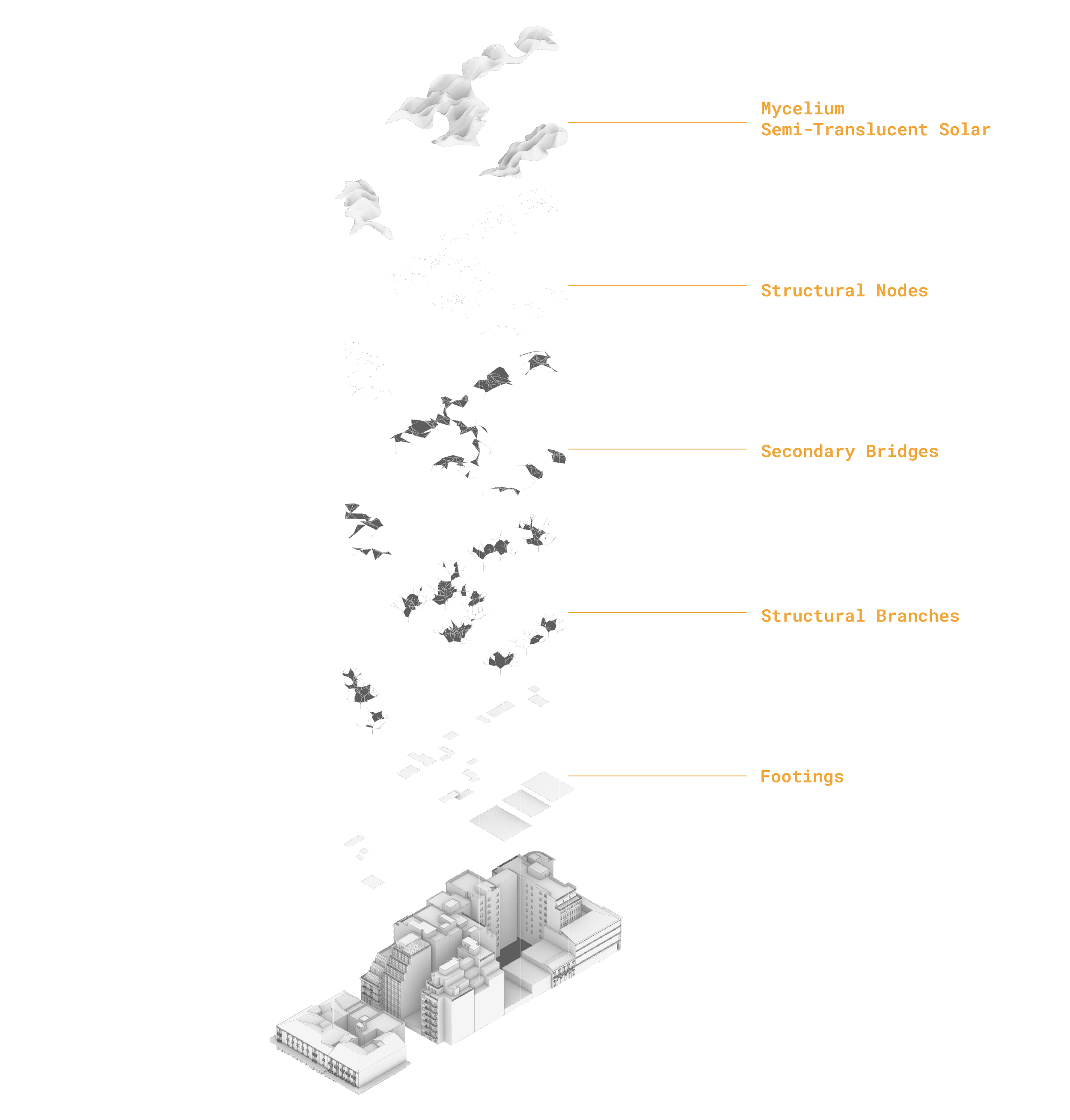 Mycelium
Semi-Translucent Solar

Structural Nodes

Secondary Bridges

Structural Branches

Footings