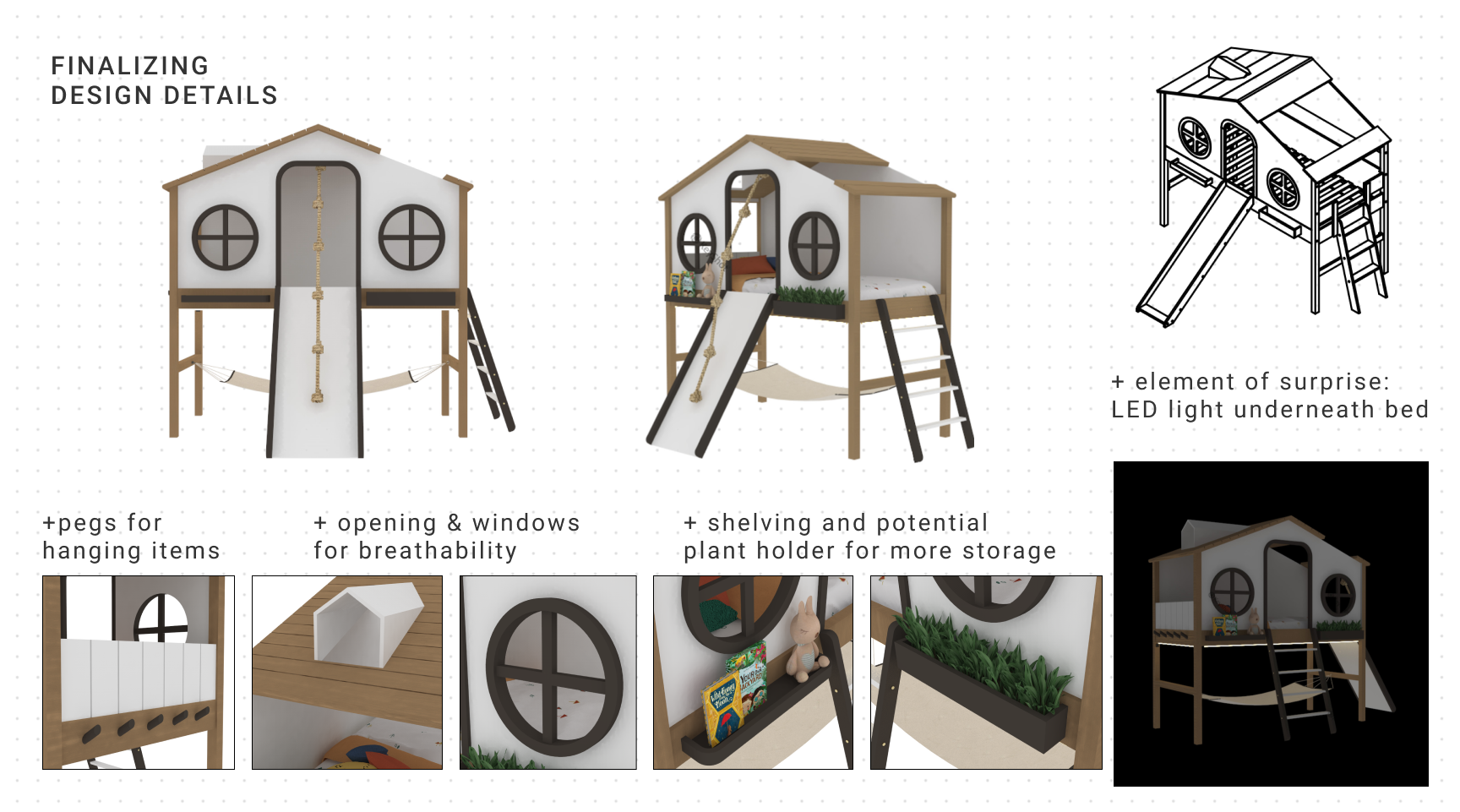 FINALIZING
DESIGN DETAILS

+ element of surprise:
LED light underneath bed

+pegs for
hanging items

+ opening & windows
for breathability

+ shelving and potential
plant holder for more storage