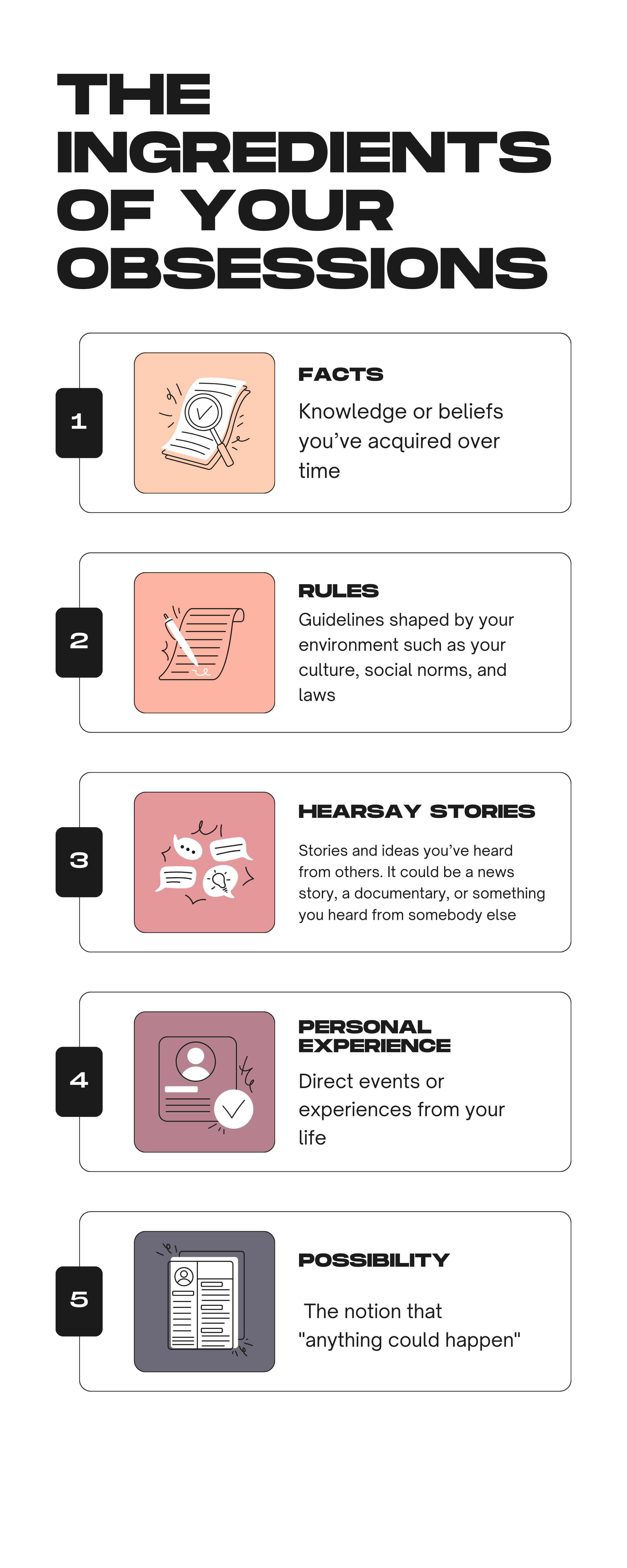 THE INGREDIENTS OF YOUR OBSESSIONS

1

FACTS

Knowledge or beliefs you've acquired over time

2

RULES

Guidelines shaped by your environment such as your culture, social norms, and laws

3

HEARSAY STORIES

Stories and ideas you've heard from others. It could be a news story, a documentary, or something you heard from somebody else

4

PERSONAL EXPERIENCE

Direct events or experiences from your life

5

POSSIBILITY

The notion that "anything could happen"