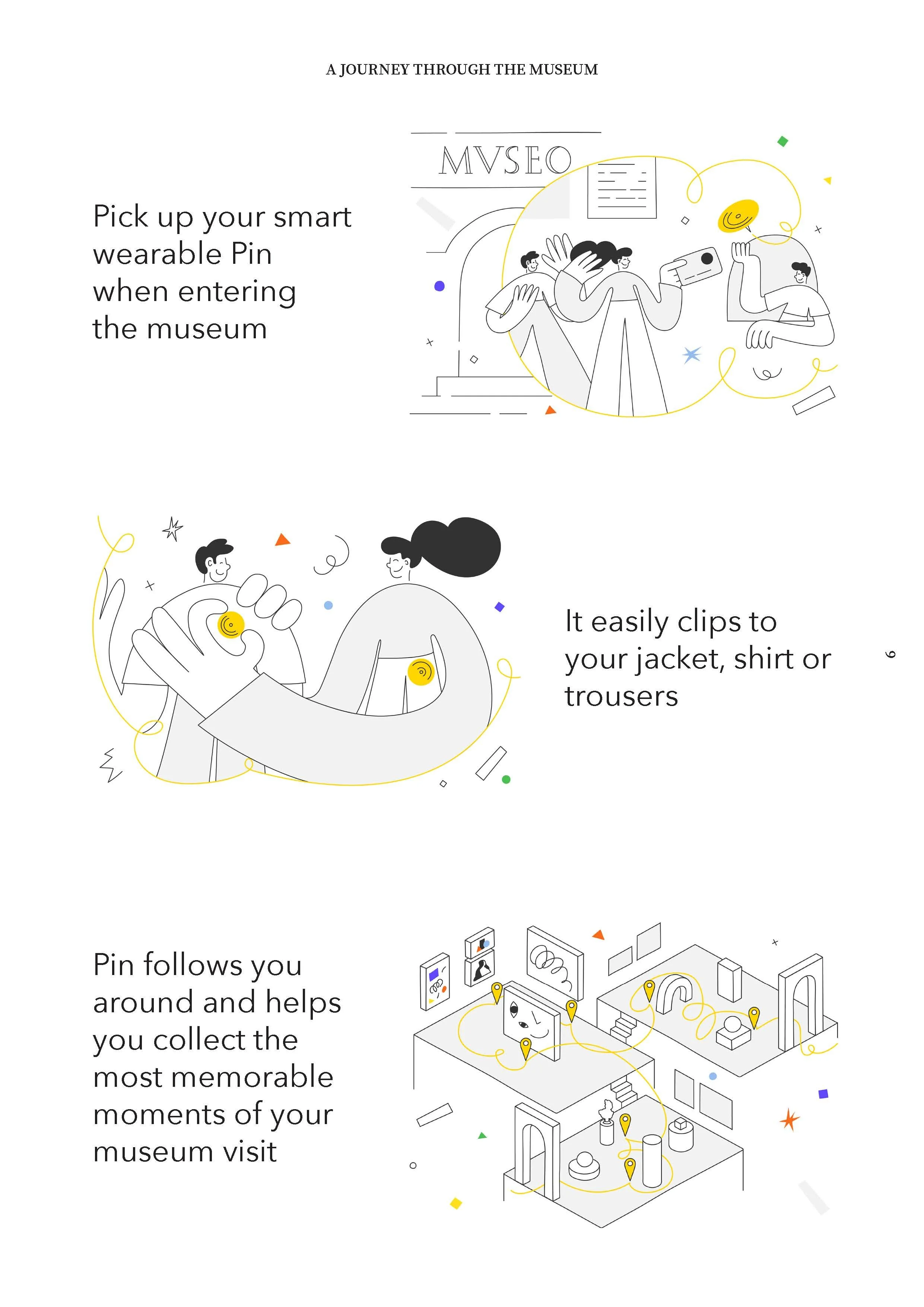 A JOURNEY THROUGH THE MUSEUM

MVSEO

Pick up your smart wearable Pin when entering the museum

It easily clips to your jacket, shirt or trousers

6

Pin follows you around and helps you collect the most memorable moments of your museum visit