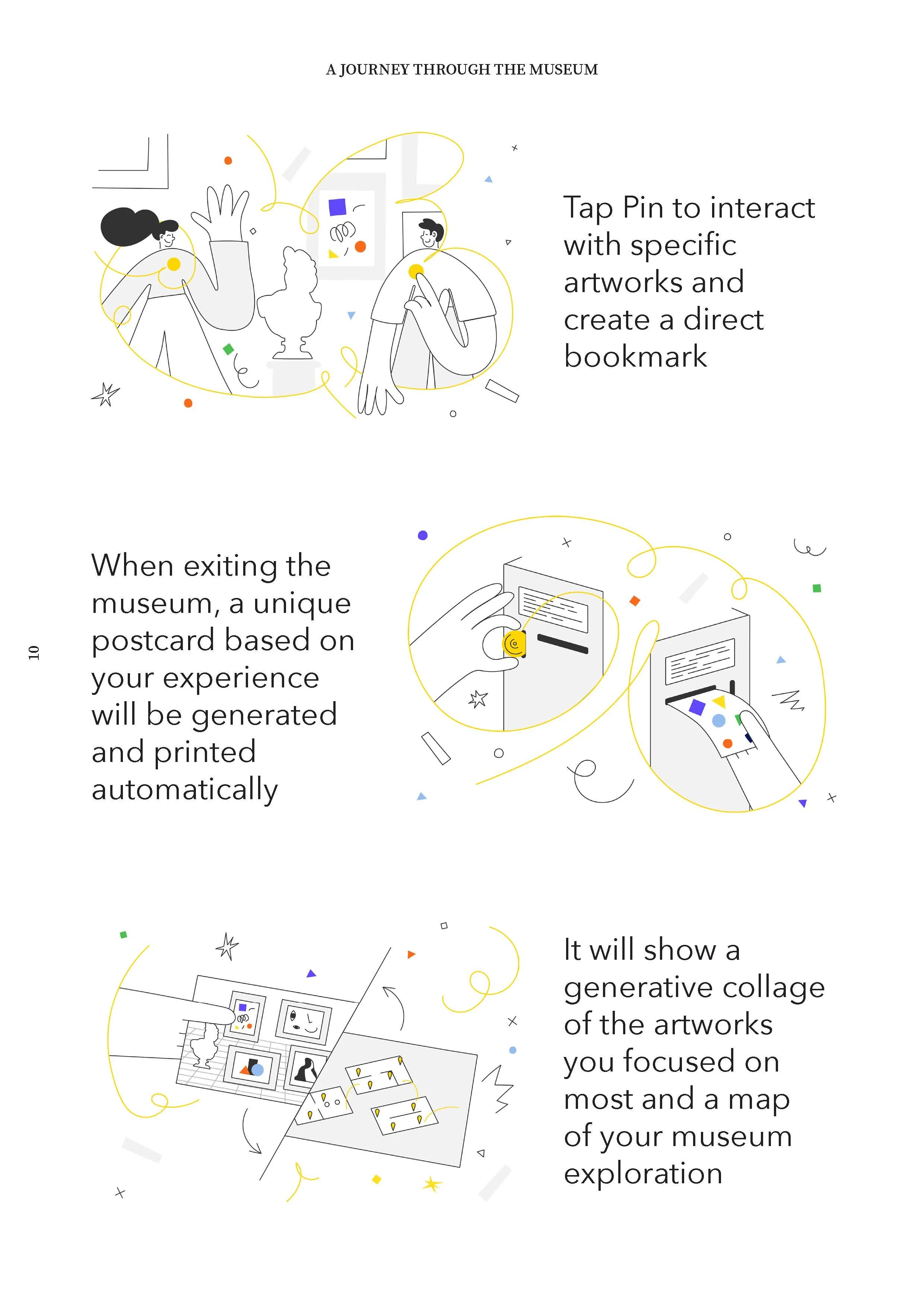 A JOURNEY THROUGH THE MUSEUM

Tap Pin to interact with specific artworks and create a direct bookmark

10

When exiting the museum, a unique postcard based on your experience will be generated and printed automatically

It will show a generative collage of the artworks you focused on most and a map of your museum exploration