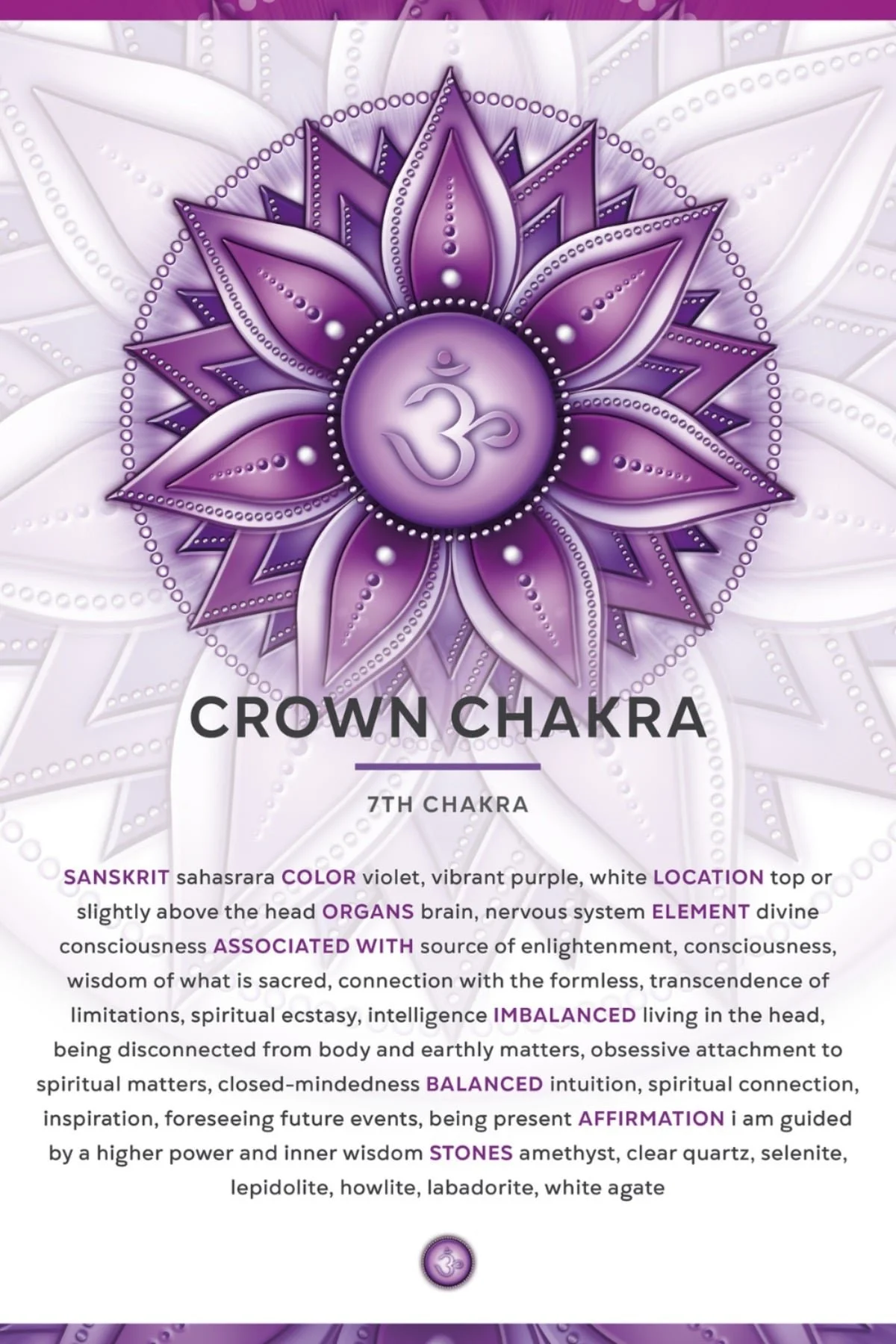 CROWN CHAKRA

7TH CHAKRA

SANSKRIT sahasrara COLOR violet, vibrant purple, white LOCATION top or slightly above the head ORGANS brain, nervous system ELEMENT divine consciousness ASSOCIATED WITH source of enlightenment, consciousness, wisdom of what is sacred, connection with the formless, transcendence of limitations, spiritual ecstasy, intelligence IMBALANCED living in the head, being disconnected from body and earthly matters, obsessive attachment to spiritual matters, closed-mindedness BALANCED intuition, spiritual connection, inspiration, foreseeing future events, being present AFFIRMATION i am guided by a higher power and inner wisdom STONES amethyst, clear quartz, selenite, lepidolite, howlite, labadorite, white agate