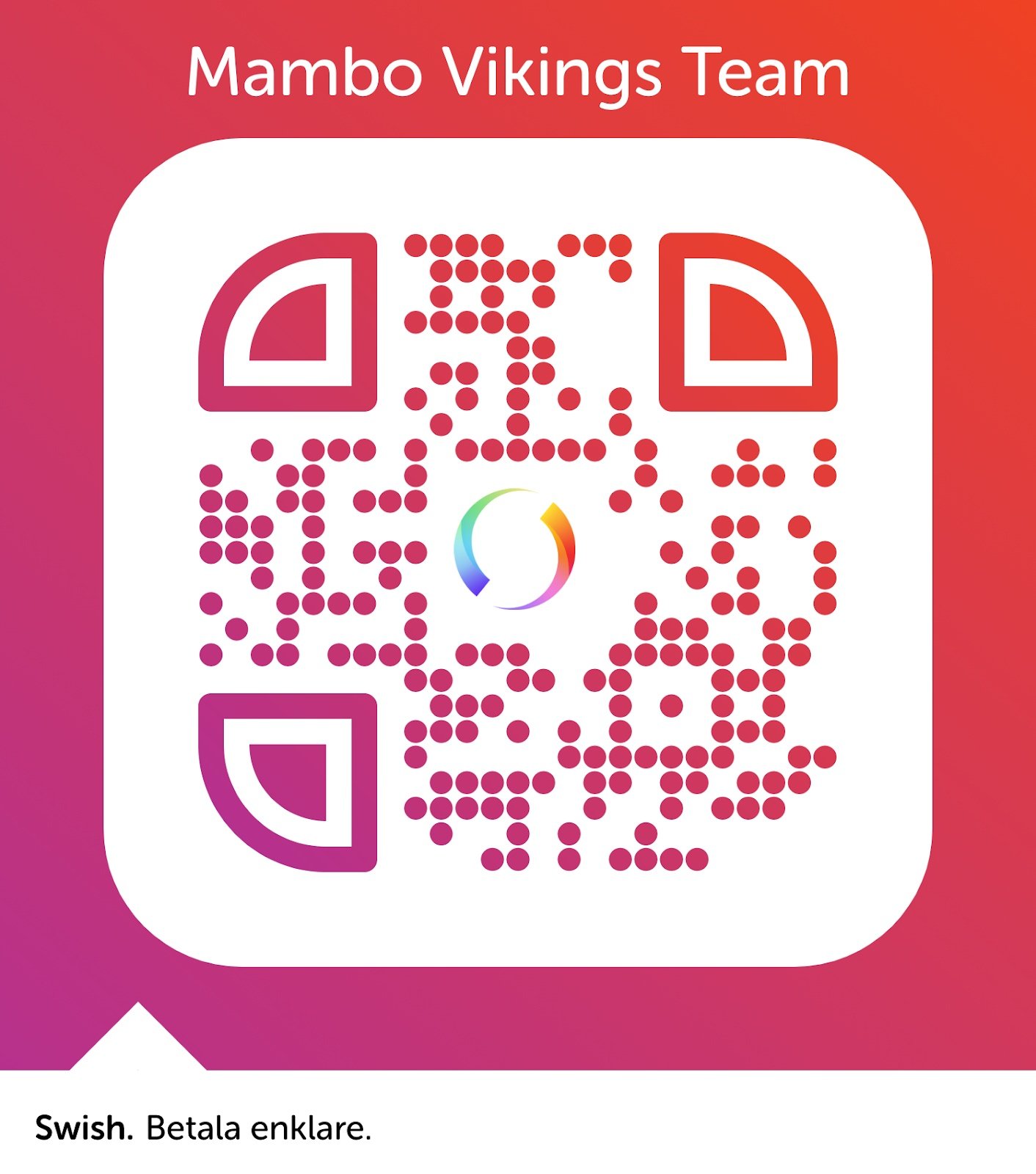 Mambo Vikings Team

Swish. Betala enklare.