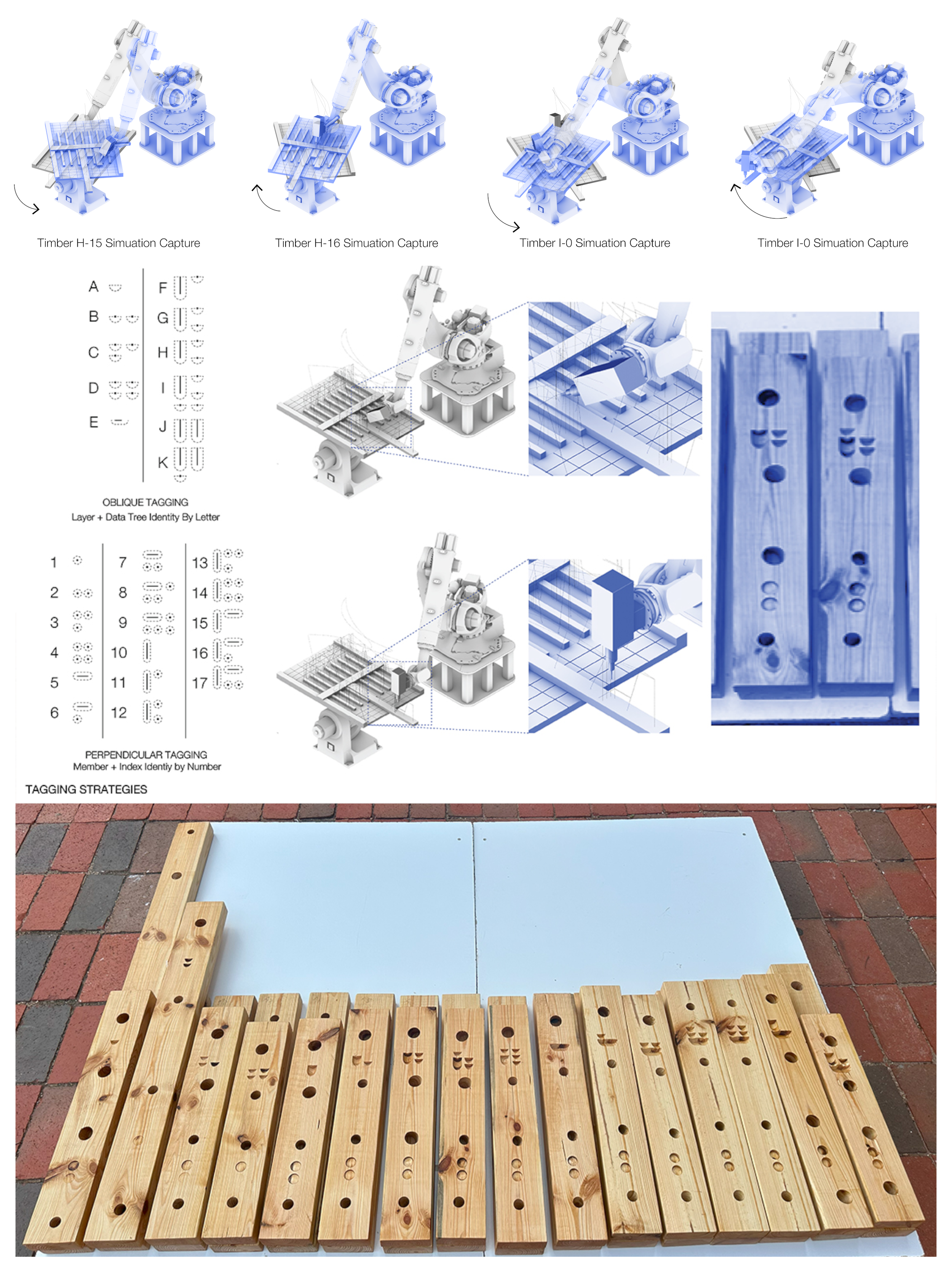 Timber H-15 Simuation Capture

Timber H-16 Simuation Capture

Timber I-0 Simuation Capture

Timber I-0 Simuation Capture

A
B
C
D
E

F
G
H
I
J
K

OBLIQUE TAGGING
Layer + Data Tree Identity By Letter

1
2
3
4
5
6

7
8
9
10
11
12

13
14
15
16
17

PERPENDICULAR TAGGING
Member + Index Identiy by Number

TAGGING STRATEGIES