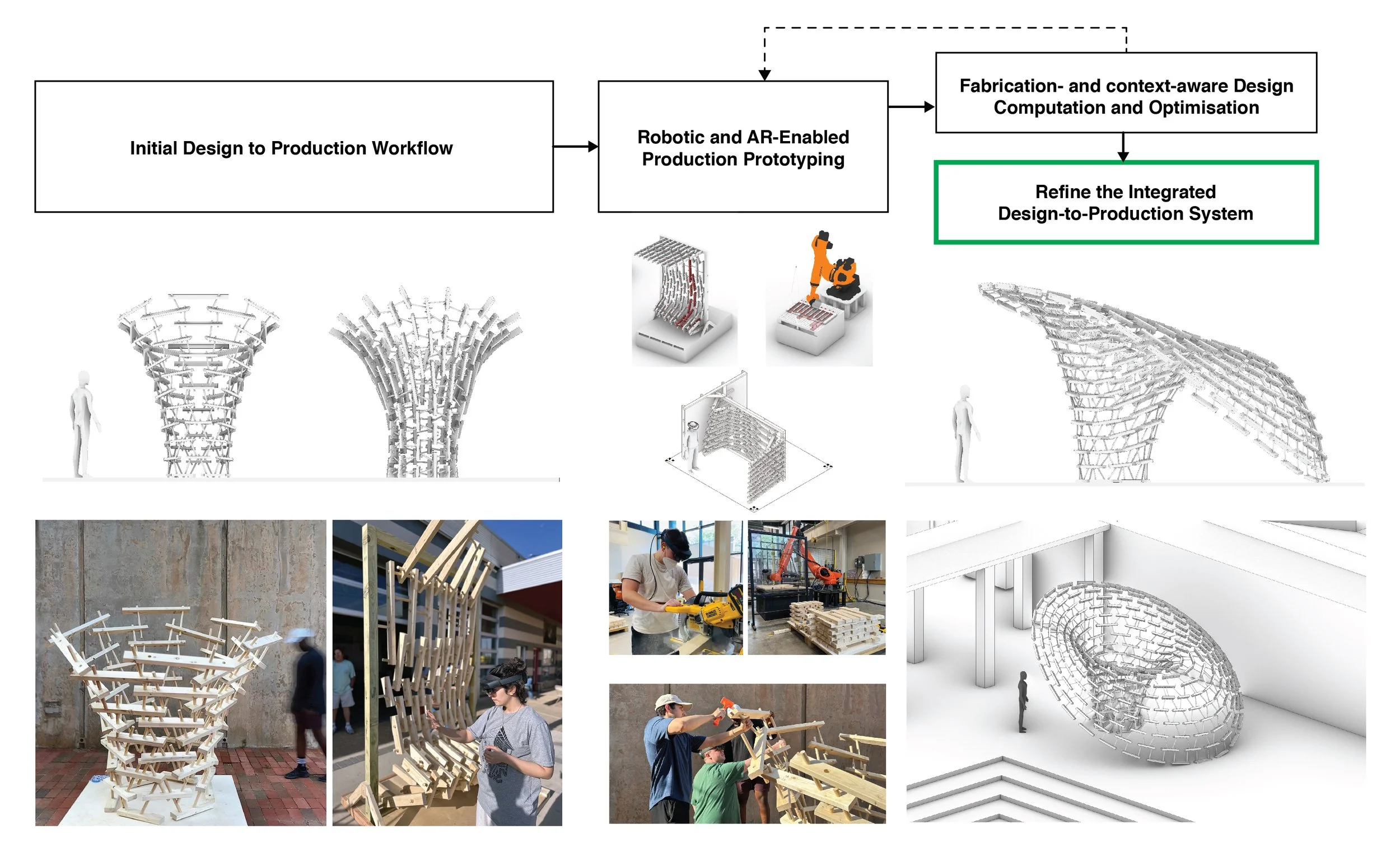 Initial Design to Production Workflow

Robotic and AR-Enabled Production Prototyping

Fabrication- and context-aware Design Computation and Optimisation

Refine the Integrated Design-to-Production System