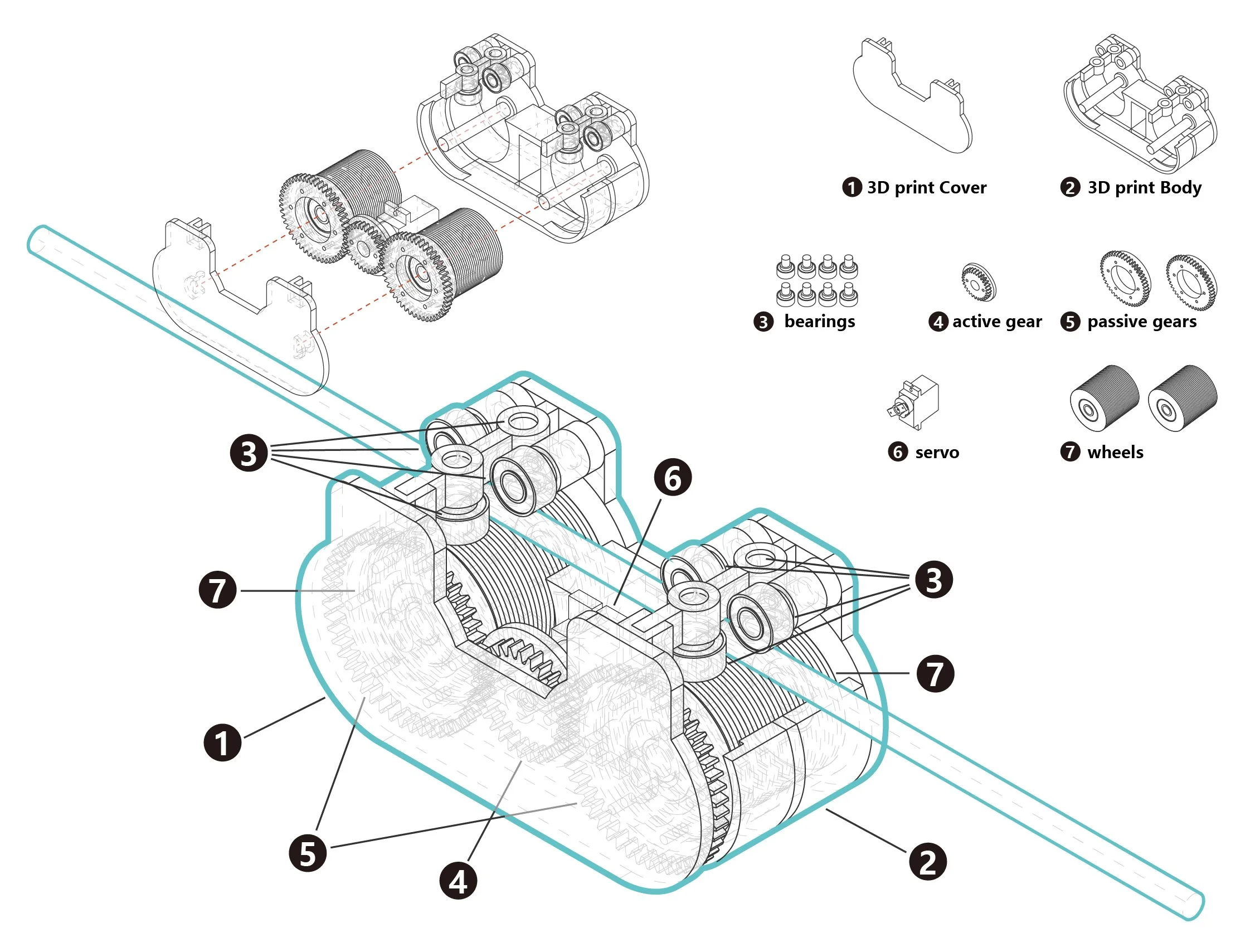 1 3D print Cover
2 3D print Body
3 bearings
4 active gear
5 passive gears
6 servo
7 wheels

3
6
3
7
7
1
5
4
2