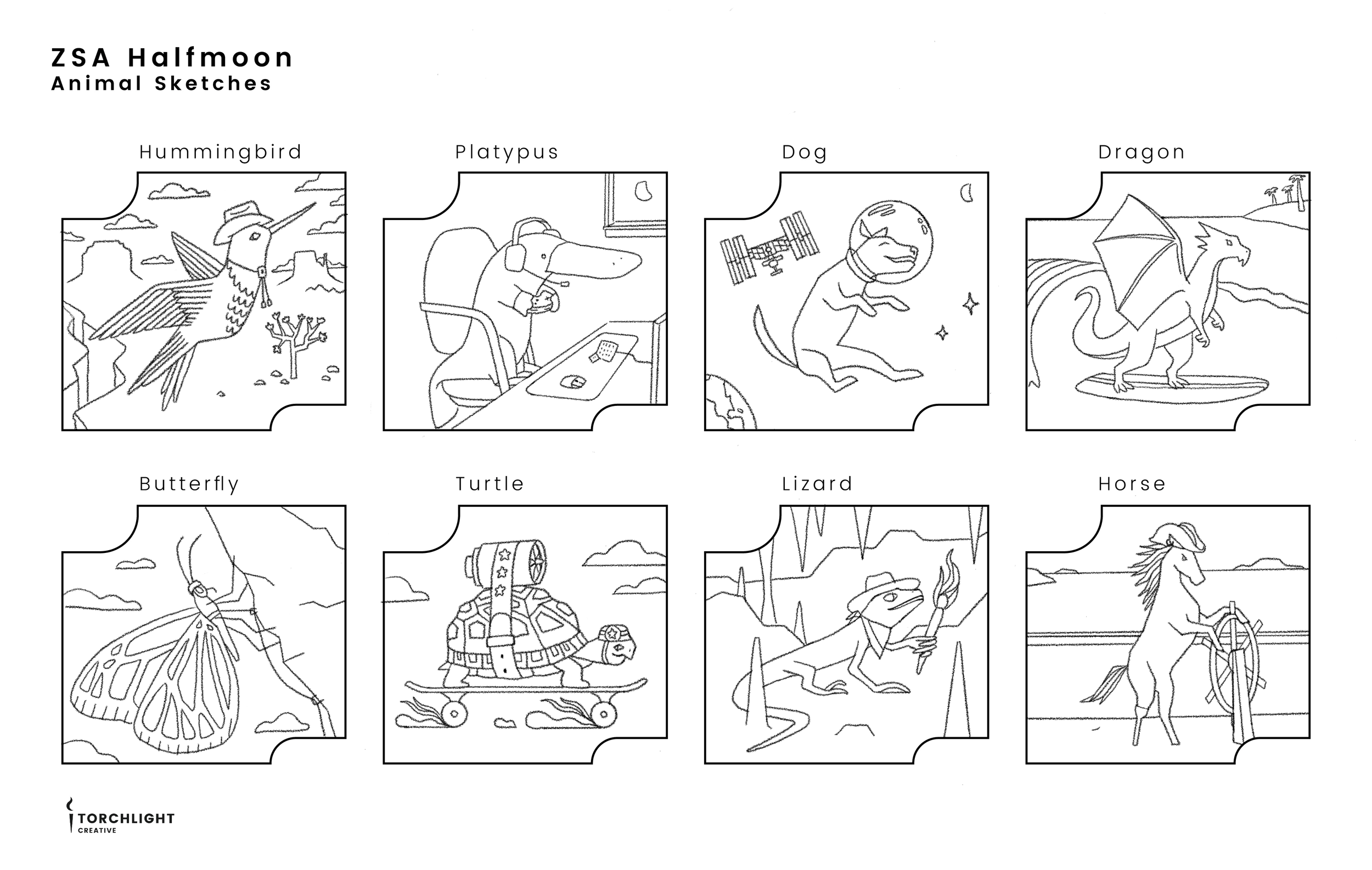 ZSA Halfmoon
Animal Sketches

Hummingbird

Platypus

Dog

Dragon

Butterfly

Turtle

Lizard

Horse

TORCHLIGHT
CREATIVE