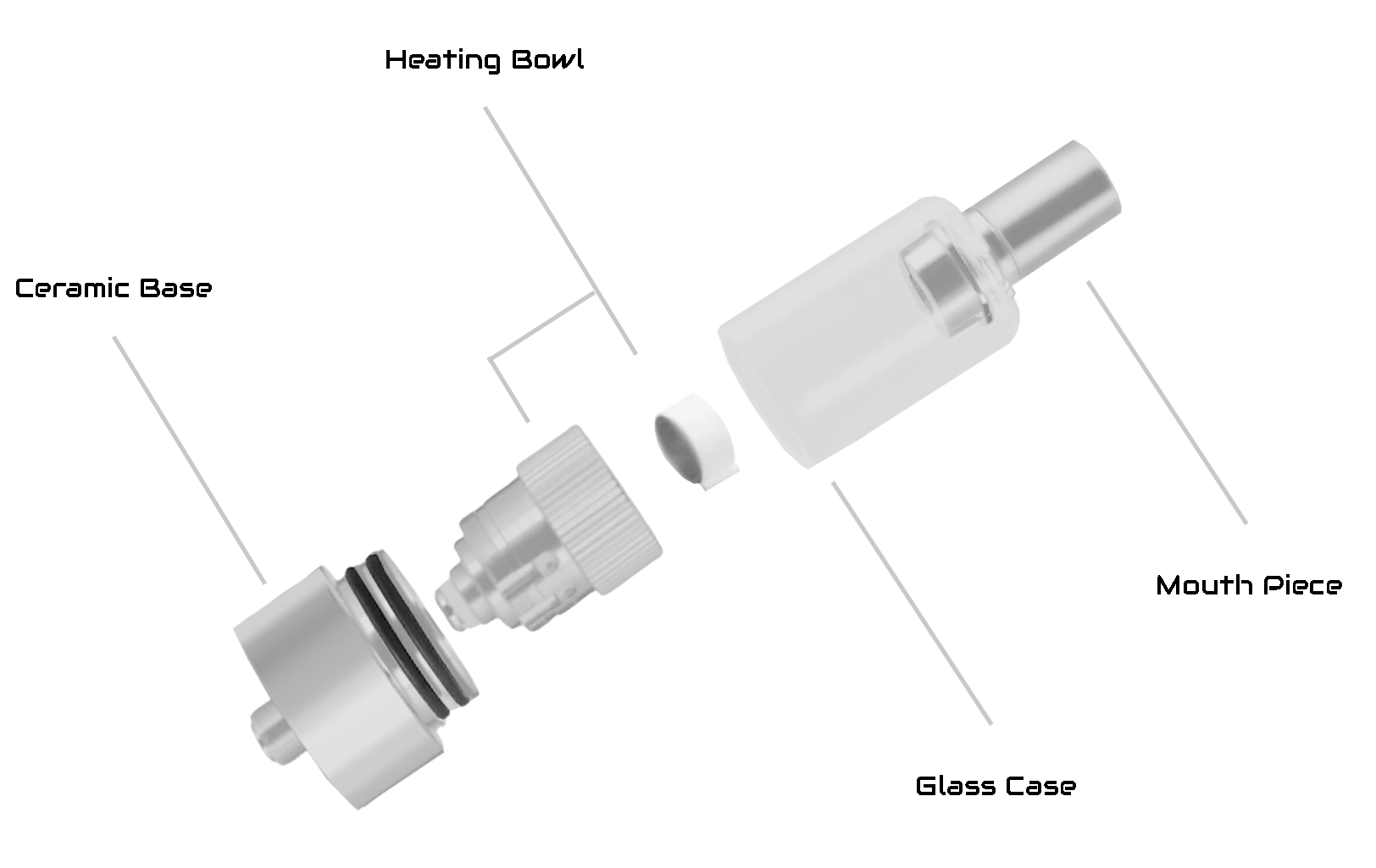 Heating Bowl

Ceramic Base

Mouth Piece

Glass Case