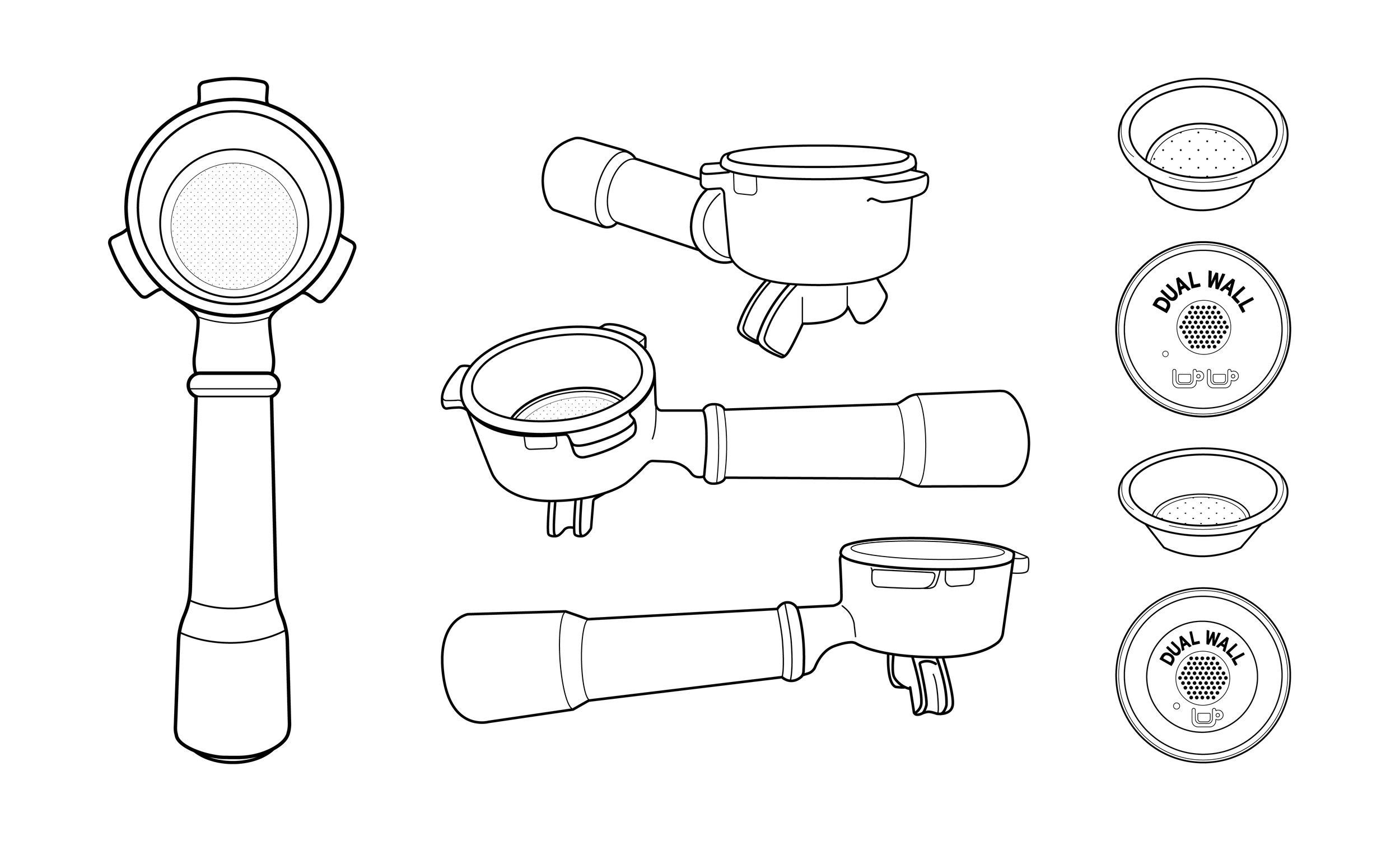 DUAL WALL

DUAL WALL