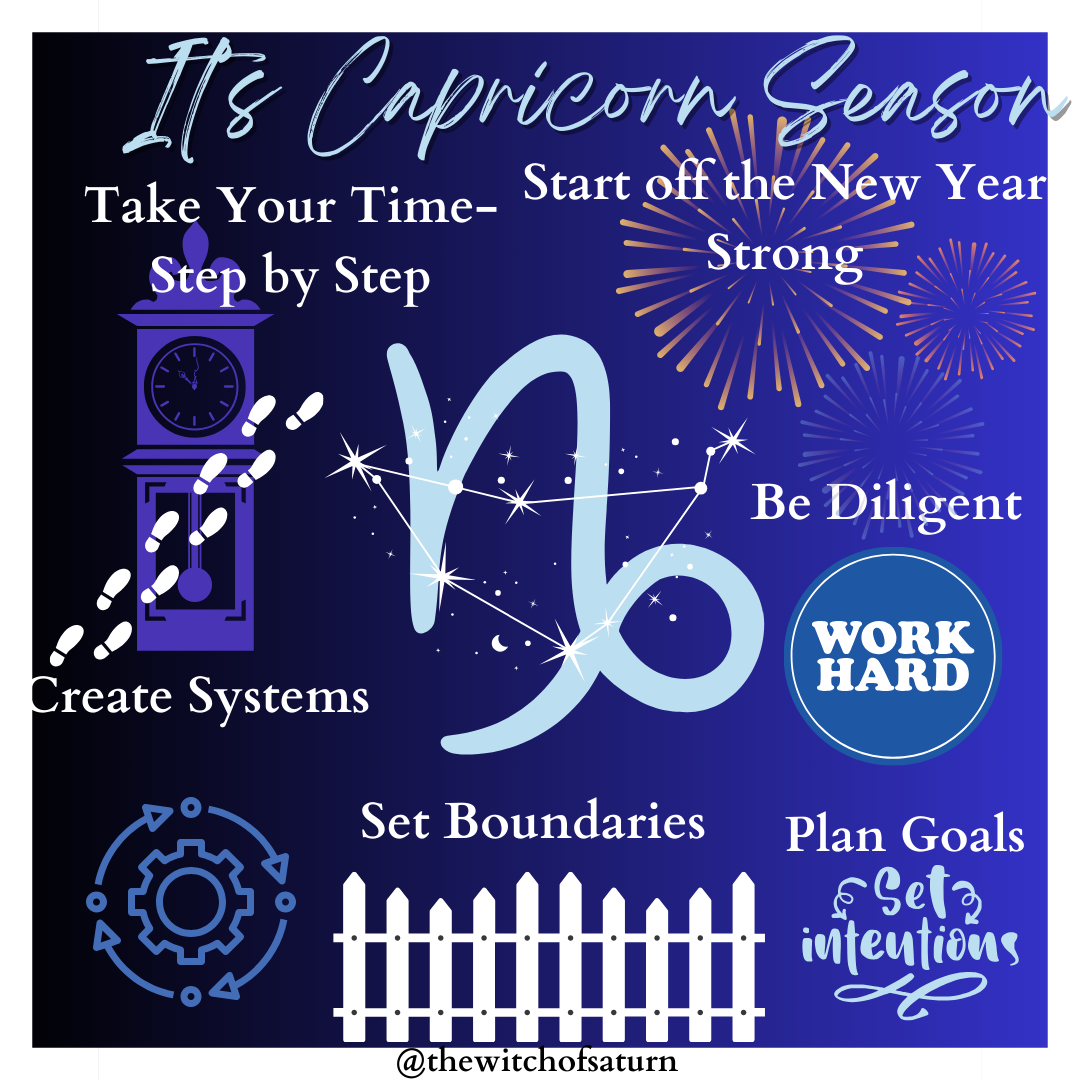 It's Capricorn Season

Take Your Time-Step by Step

Start off the New Year Strong

Be Diligent

WORK HARD

Create Systems

Set Boundaries

Plan Goals

Set intentions

@thewitchofsaturn