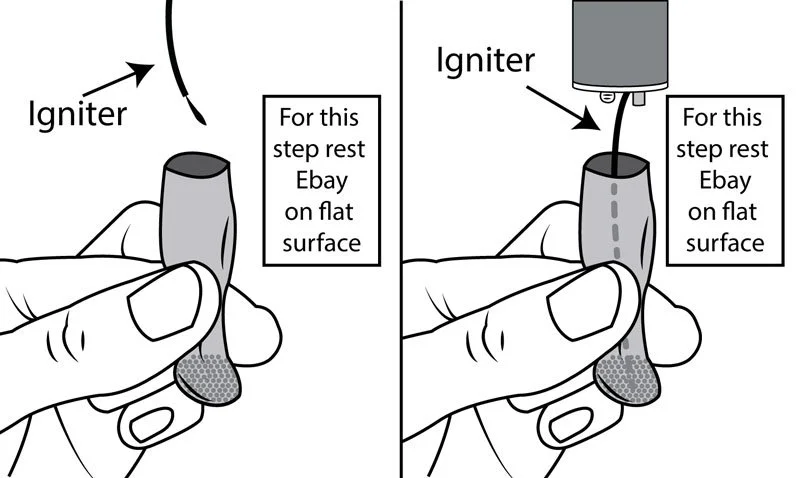 Igniter

For this step rest Ebay on flat surface

Igniter

For this step rest Ebay on flat surface