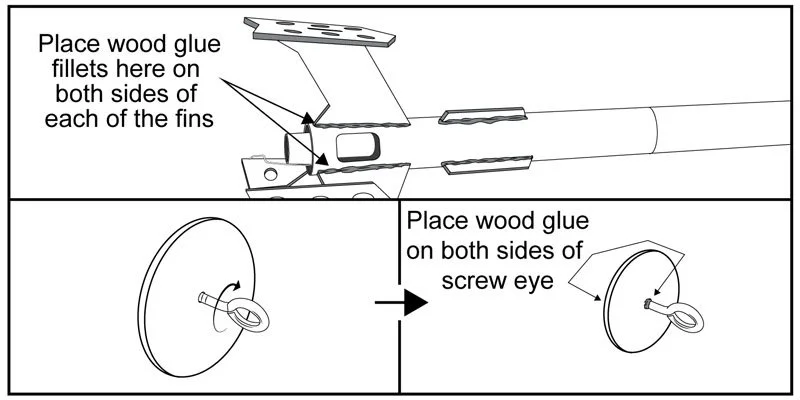 Place wood glue fillets here on both sides of each of the fins

Place wood glue on both sides of screw eye