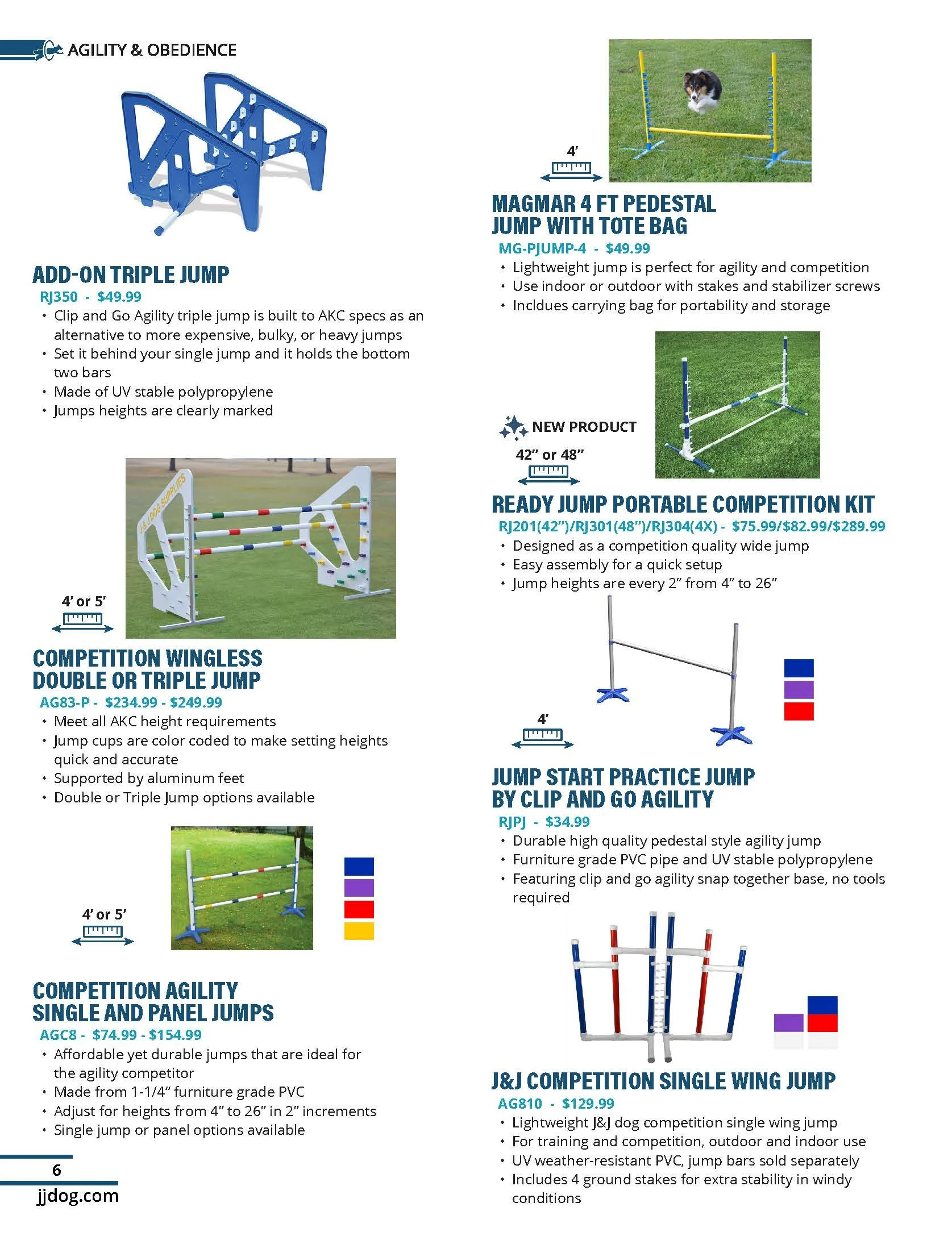 AGILITY & OBEDIENCE

ADD-ON TRIPLE JUMP
RJ350 - $49.99
• Clip and Go Agility triple jump is built to AKC specs as an alternative to more expensive, bulky, or heavy jumps
• Set it behind your single jump and it holds the bottom two bars
• Made of UV stable polypropylene
• Jumps heights are clearly marked

J&J DOG SUPPLIES

4' or 5'

COMPETITION WINGLESS DOUBLE OR TRIPLE JUMP
AG83-P - $234.99 - $249.99
• Meet all AKC height requirements
• Jump cups are color coded to make setting heights quick and accurate
• Supported by aluminum feet
• Double or Triple Jump options available

4' or 5'

COMPETITION AGILITY SINGLE AND PANEL JUMPS
AGC8 - $74.99 - $154.99
• Affordable yet durable jumps that are ideal for the agility competitor
• Made from 1-1/4" furniture grade PVC
• Adjust for heights from 4" to 26" in 2" increments
• Single jump or panel options available

6
jjdog.com

4'

MAGMAR 4 FT PEDESTAL JUMP WITH TOTE BAG
MG-PJUMP-4 - $49.99
• Lightweight jump is perfect for agility and competition
• Use indoor or outdoor with stakes and stabilizer screws
• Incldues carrying bag for portability and storage

NEW PRODUCT
42" or 48"

READY JUMP PORTABLE COMPETITION KIT
RJ201(42")/RJ301(48")/RJ304(4X) - $75.99/$82.99/$289.99
• Designed as a competition quality wide jump
• Easy assembly for a quick setup
• Jump heights are every 2" from 4" to 26"

4'

JUMP START PRACTICE JUMP BY CLIP AND GO AGILITY
RJPJ - $34.99
• Durable high quality pedestal style agility jump
• Furniture grade PVC pipe and UV stable polypropylene
• Featuring clip and go agility snap together base, no tools required

J&J COMPETITION SINGLE WING JUMP
AG810 - $129.99
• Lightweight J&J dog competition single wing jump
• For training and competition, outdoor and indoor use
• UV weather-resistant PVC, jump bars sold separately
• Includes 4 ground stakes for extra stability in windy conditions