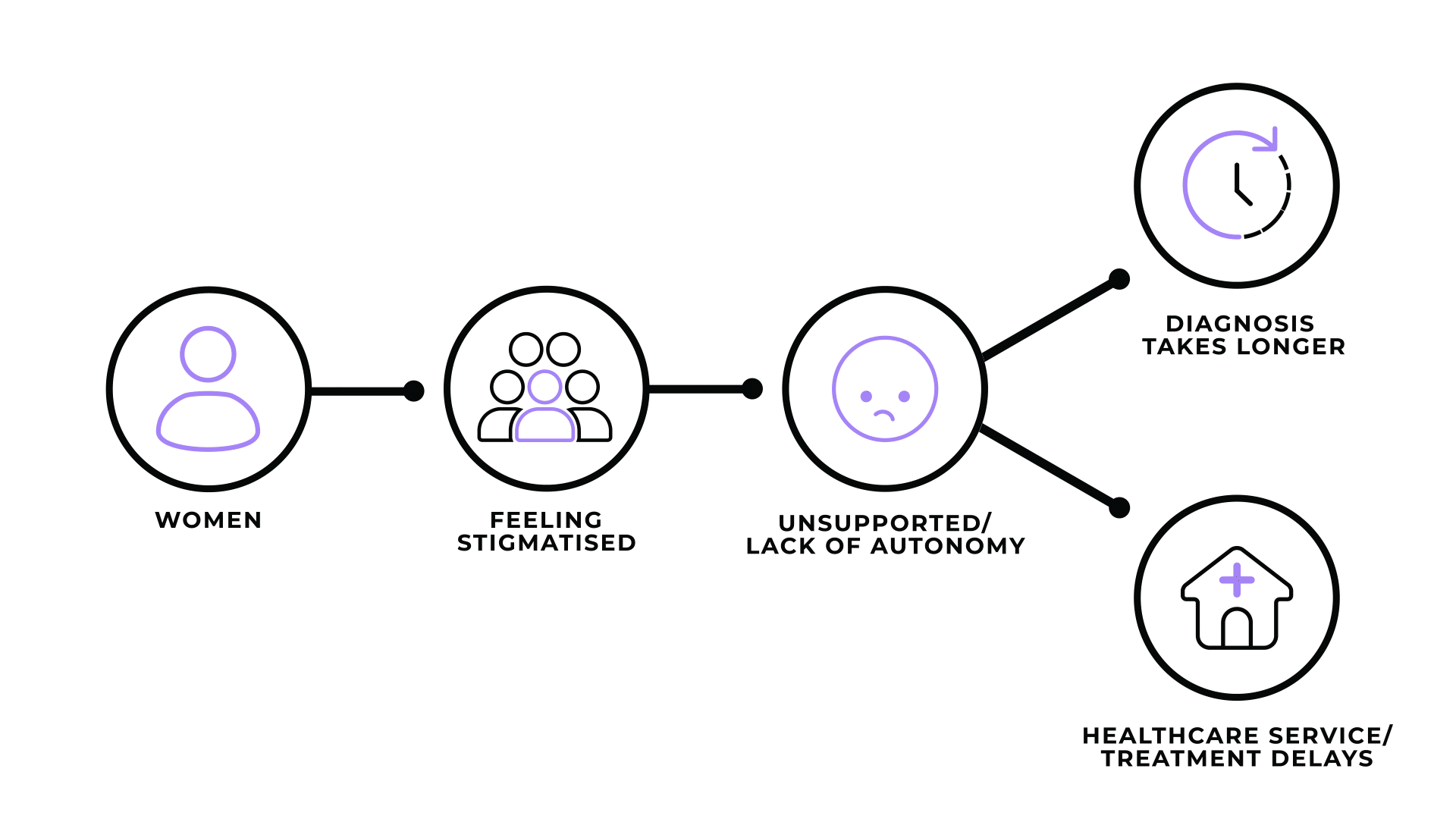 WOMEN

FEELING STIGMATISED

UNSUPPORTED/ LACK OF AUTONOMY

DIAGNOSIS TAKES LONGER

HEALTHCARE SERVICE/ TREATMENT DELAYS