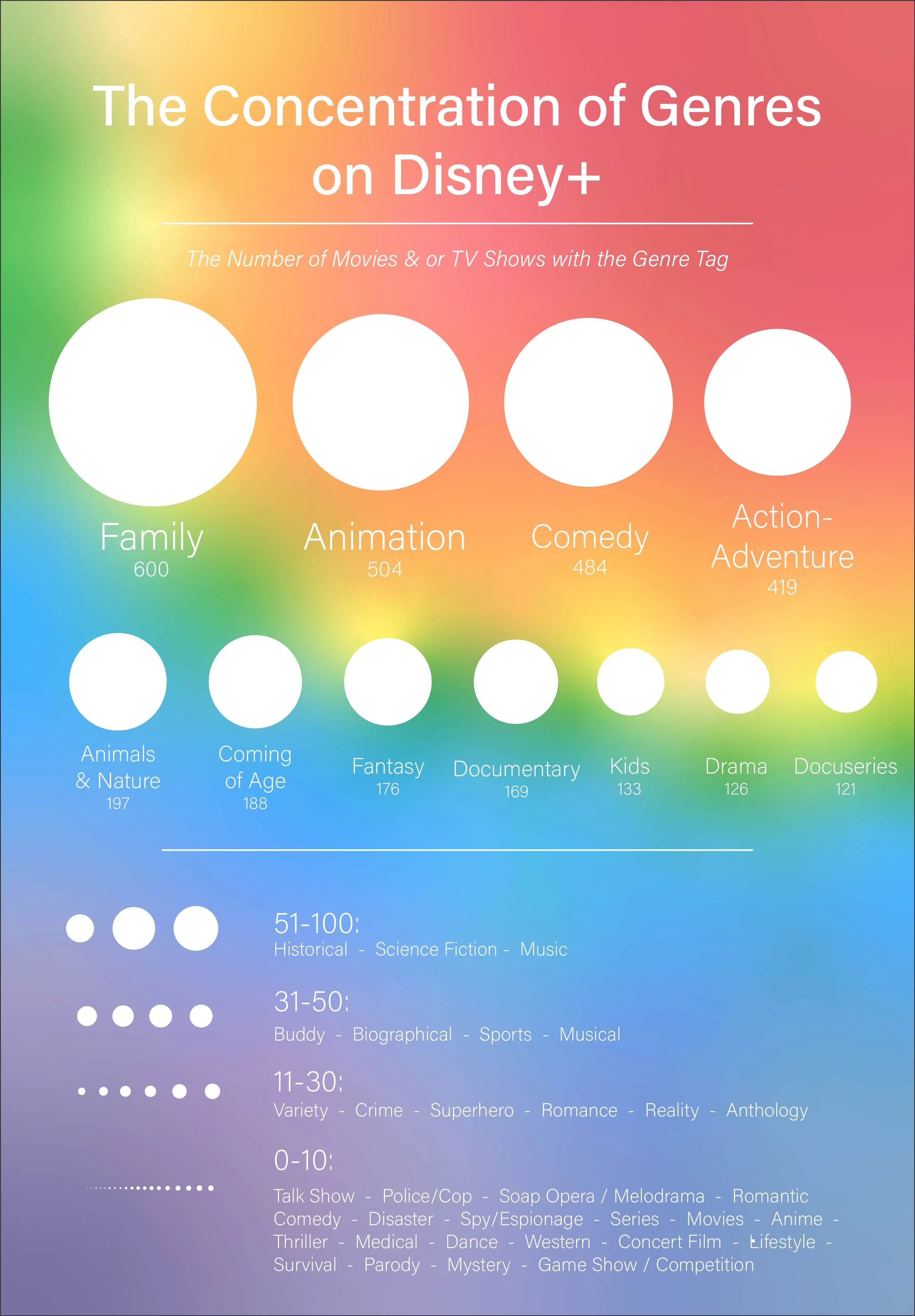 The Concentration of Genres on Disney+

The Number of Movies & or TV Shows with the Genre Tag

Family
600

Animation
504

Comedy
484

Action-Adventure
419

Animals & Nature
197

Coming of Age
188

Fantasy
176

Documentary
169

Kids
133

Drama
126

Docuseries
121

51-100:
Historical - Science Fiction - Music

31-50:
Buddy - Biographical - Sports - Musical

11-30:
Variety - Crime - Superhero - Romance - Reality - Anthology

0-10:
Talk Show - Police/Cop - Soap Opera / Melodrama - Romantic Comedy - Disaster - Spy/Espionage - Series - Movies - Anime - Thriller - Medical - Dance - Western - Concert Film - Lifestyle - Survival - Parody - Mystery - Game Show / Competition