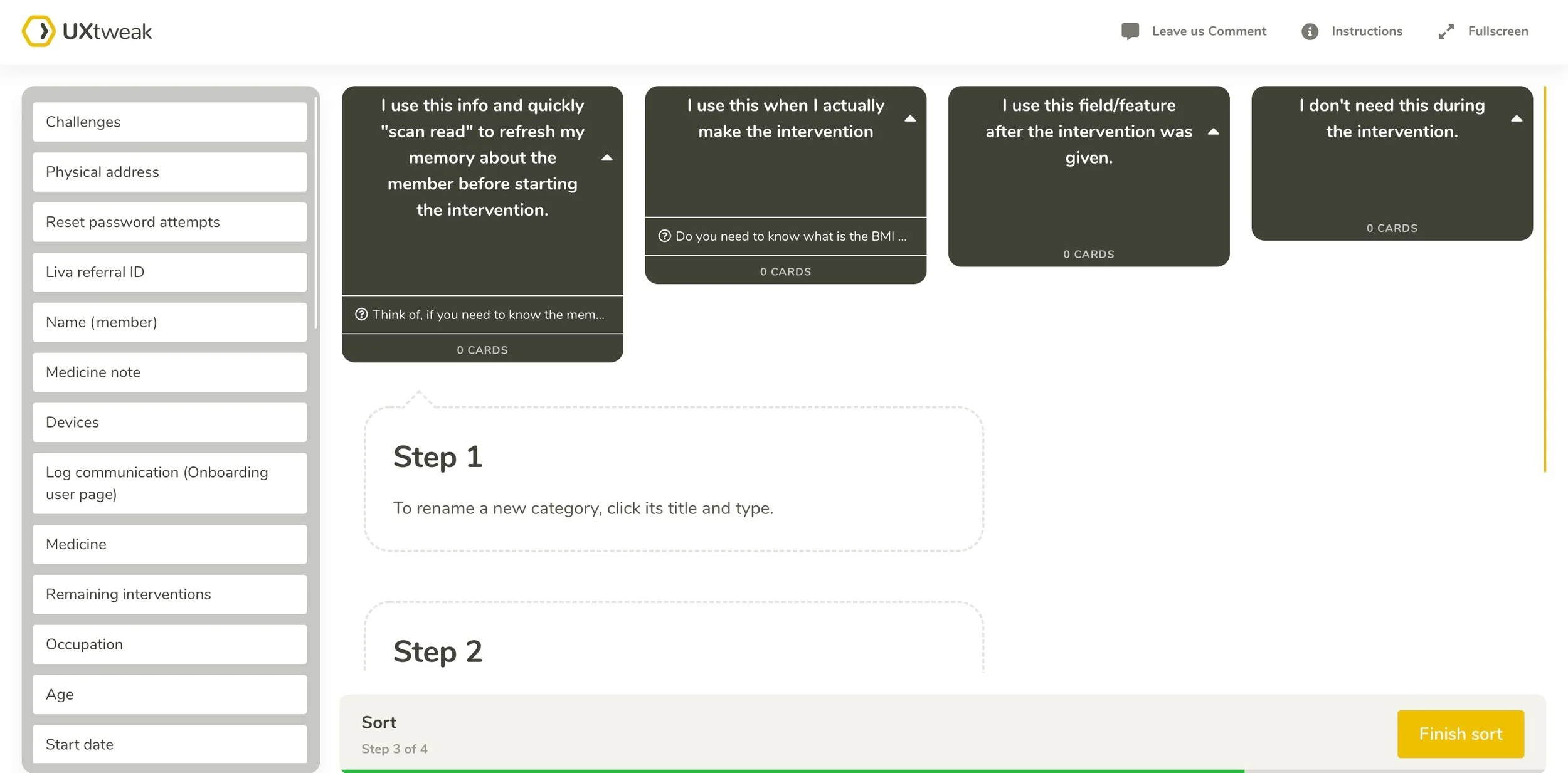 UXtweak

Leave us Comment Instructions Fullscreen

Challenges

Physical address

Reset password attempts

Liva referral ID

Name (member)

Medicine note

Devices

Log communication (Onboarding user page)

Medicine

Remaining interventions

Occupation

Age

Start date

I use this info and quickly "scan read" to refresh my memory about the member before starting the intervention.

Think of, if you need to know the mem...

0 CARDS

I use this when I actually make the intervention

Do you need to know what is the BMI ...

0 CARDS

I use this field/feature after the intervention was given.

0 CARDS

I don't need this during the intervention.

0 CARDS

Step 1

To rename a new category, click its title and type.

Step 2

Sort

Step 3 of 4

Finish sort